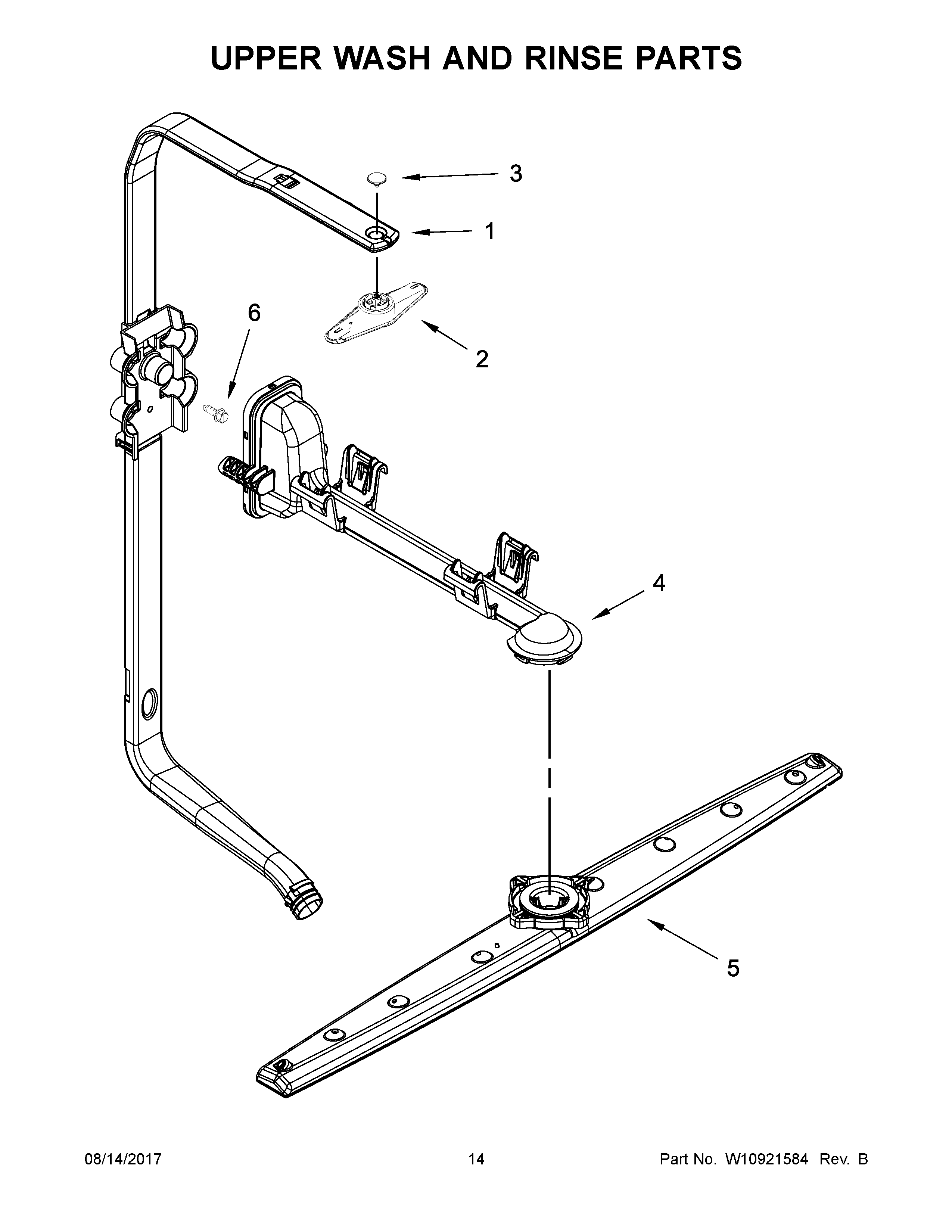 UPPER WASH AND RINSE PARTS

3

1

6

2

4

5

08/14/2017

14

Part No. W10921584 Rev. B