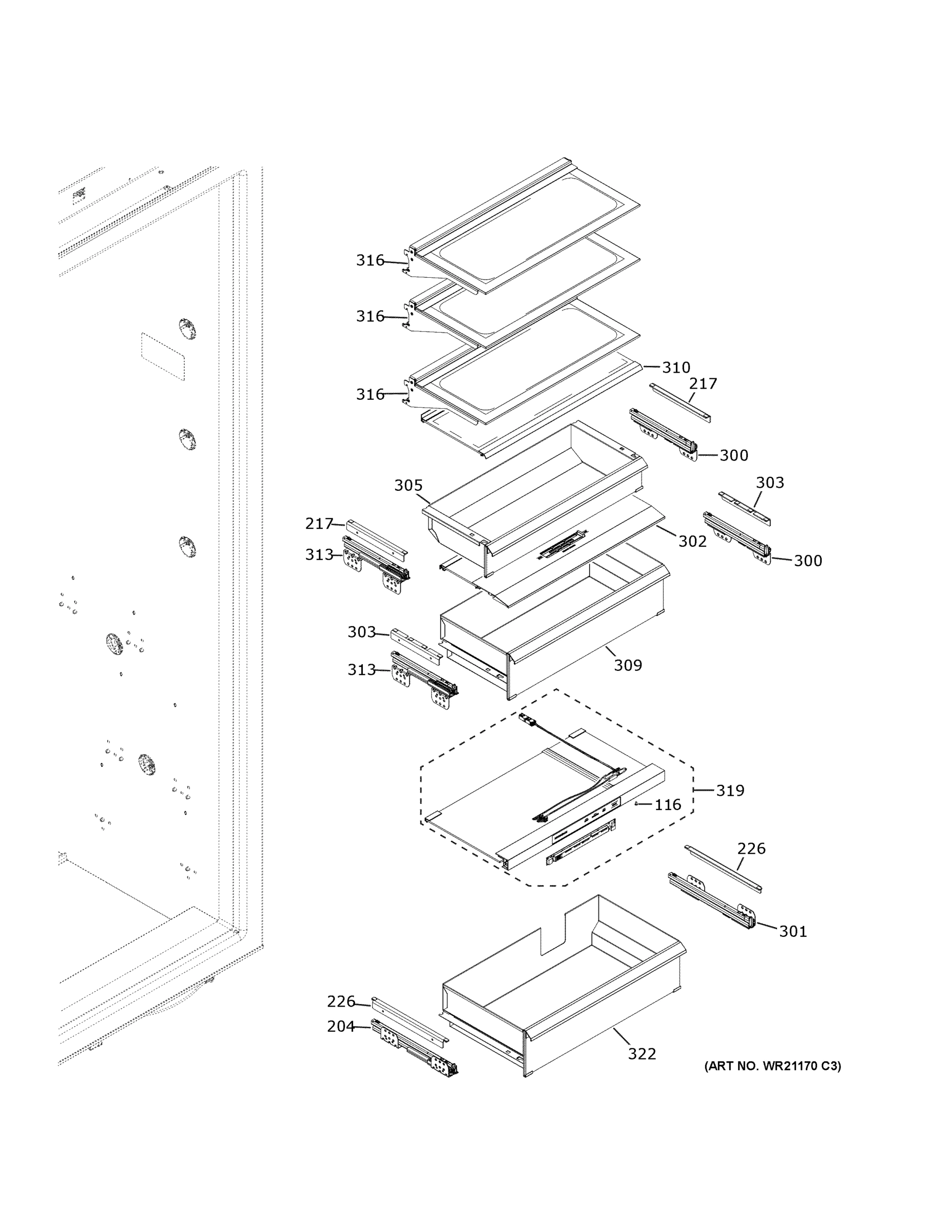 316
316
310
217
316
300
305
303
217
302
313
300
303
309
313
319
116
226
301
226
204
322
(ART NO. WR21170 C3)