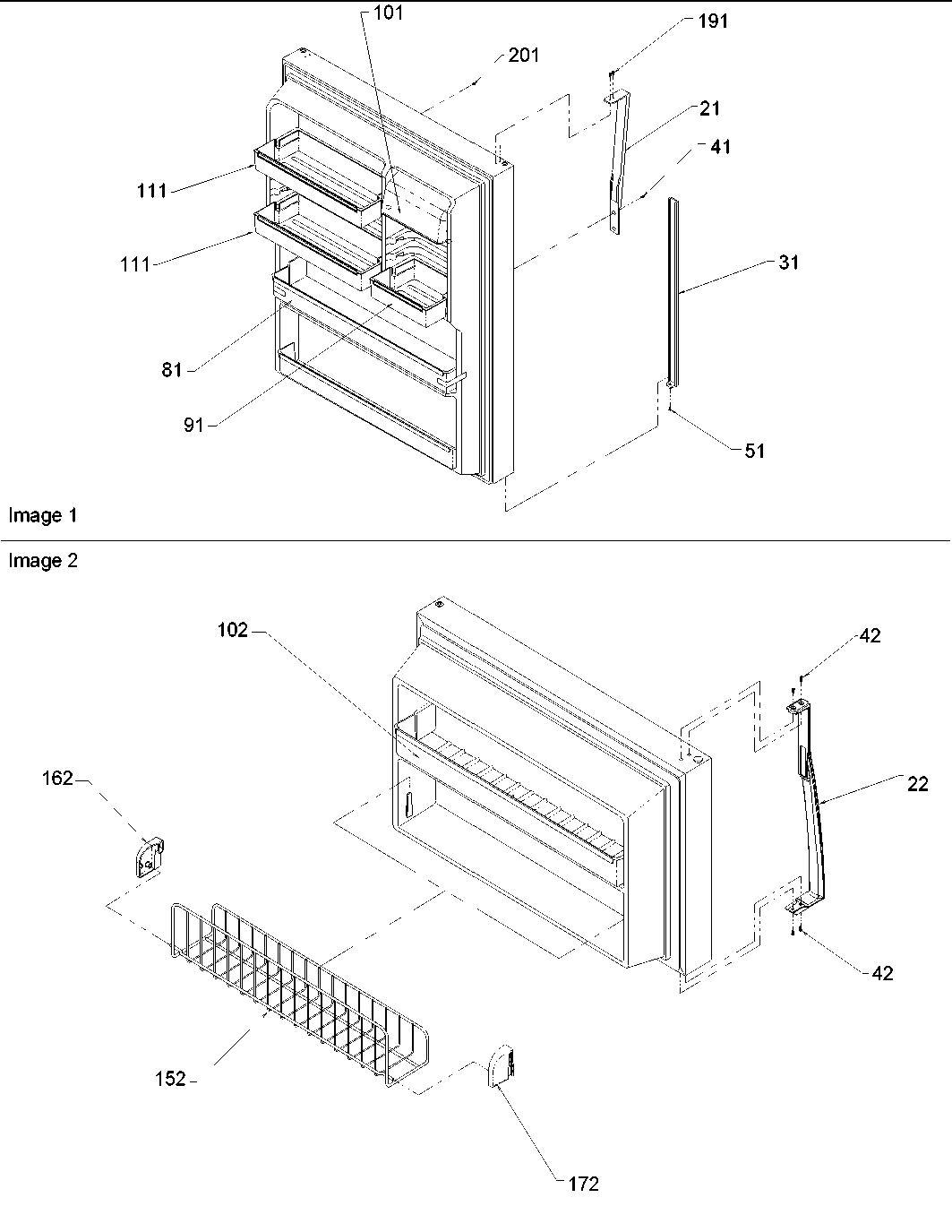 101
191
201
21
41
111
111
31
81
91
51
Image 1

Image 2
102
42
162
22
42
152
172