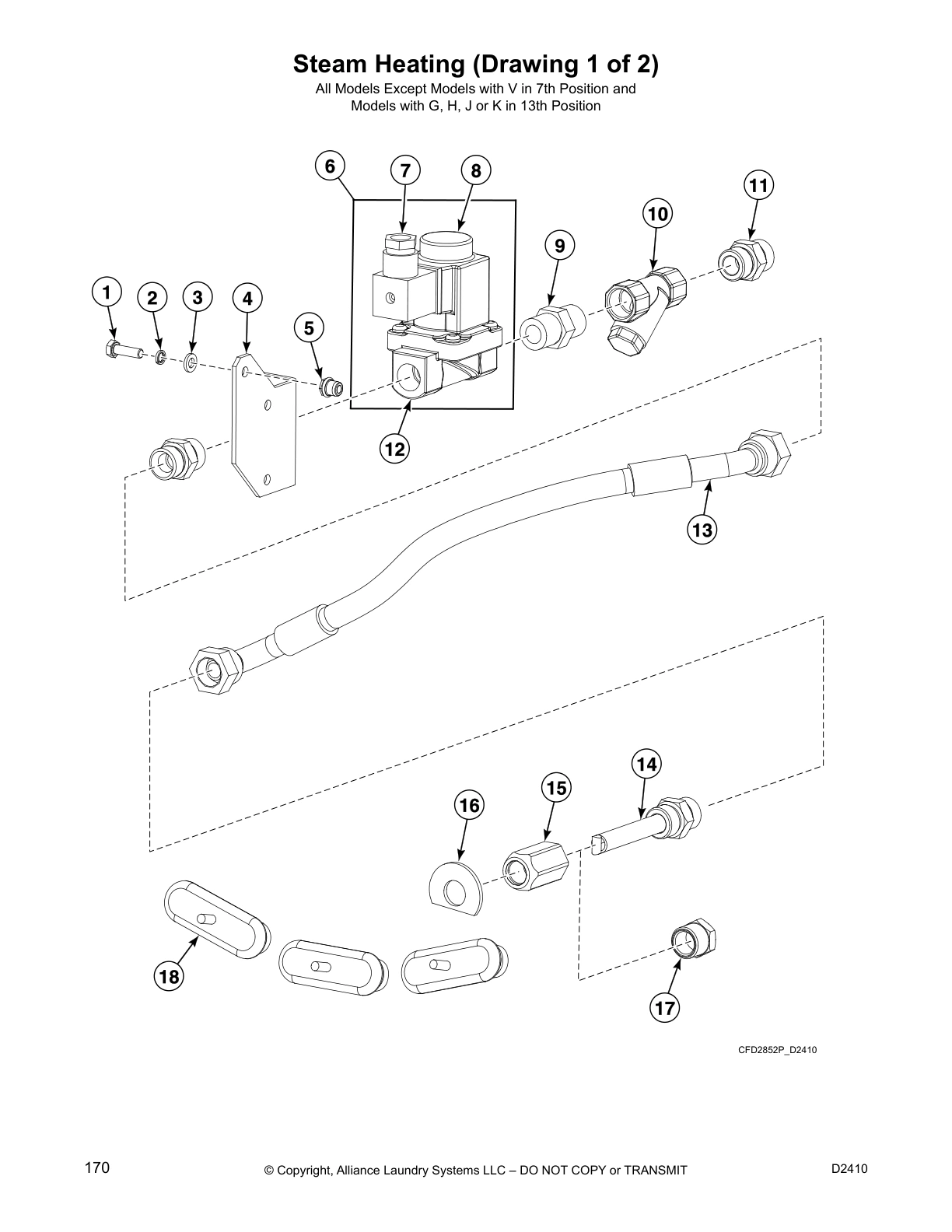 Steam Heating (Drawing 1 of 2)

All Models Except Models with V in 7th Position and Models with G, H, J or K in 13th Position

6
7
8
11
10
9
1
2
3
4
5
12
13
14
15
16
18
17

CFD2852P_D2410

170

© Copyright, Alliance Laundry Systems LLC – DO NOT COPY or TRANSMIT

D2410