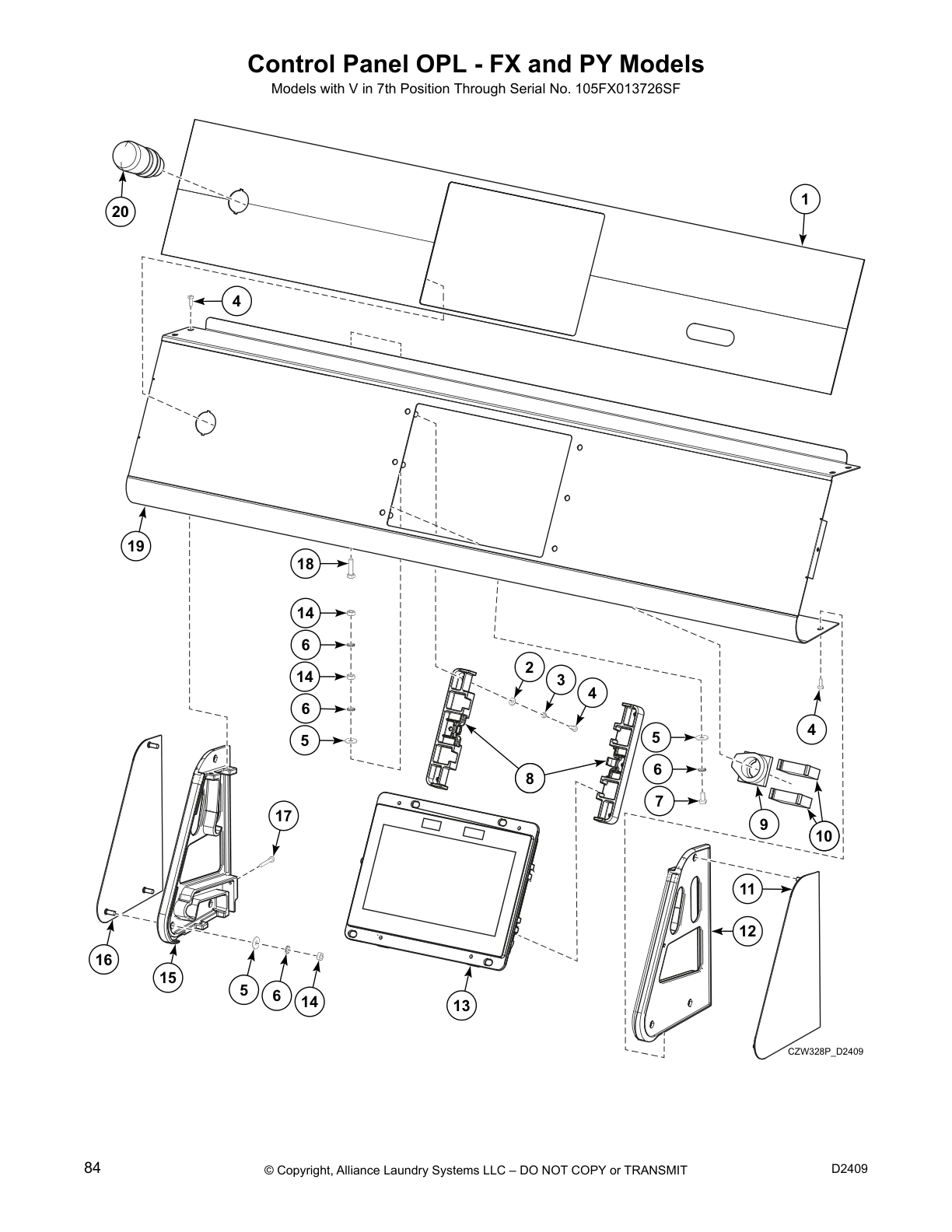 Control Panel OPL - FX and PY Models

Models with V in 7th Position Through Serial No. 105FX013726SF

20

1

4

19

18

14

6

14

6

5

2

3

4

8

5

6

7

4

9

10

17

11

12

16

15

5

6

14

13

CZW328P_D2409

84

© Copyright, Alliance Laundry Systems LLC – DO NOT COPY or TRANSMIT

D2409