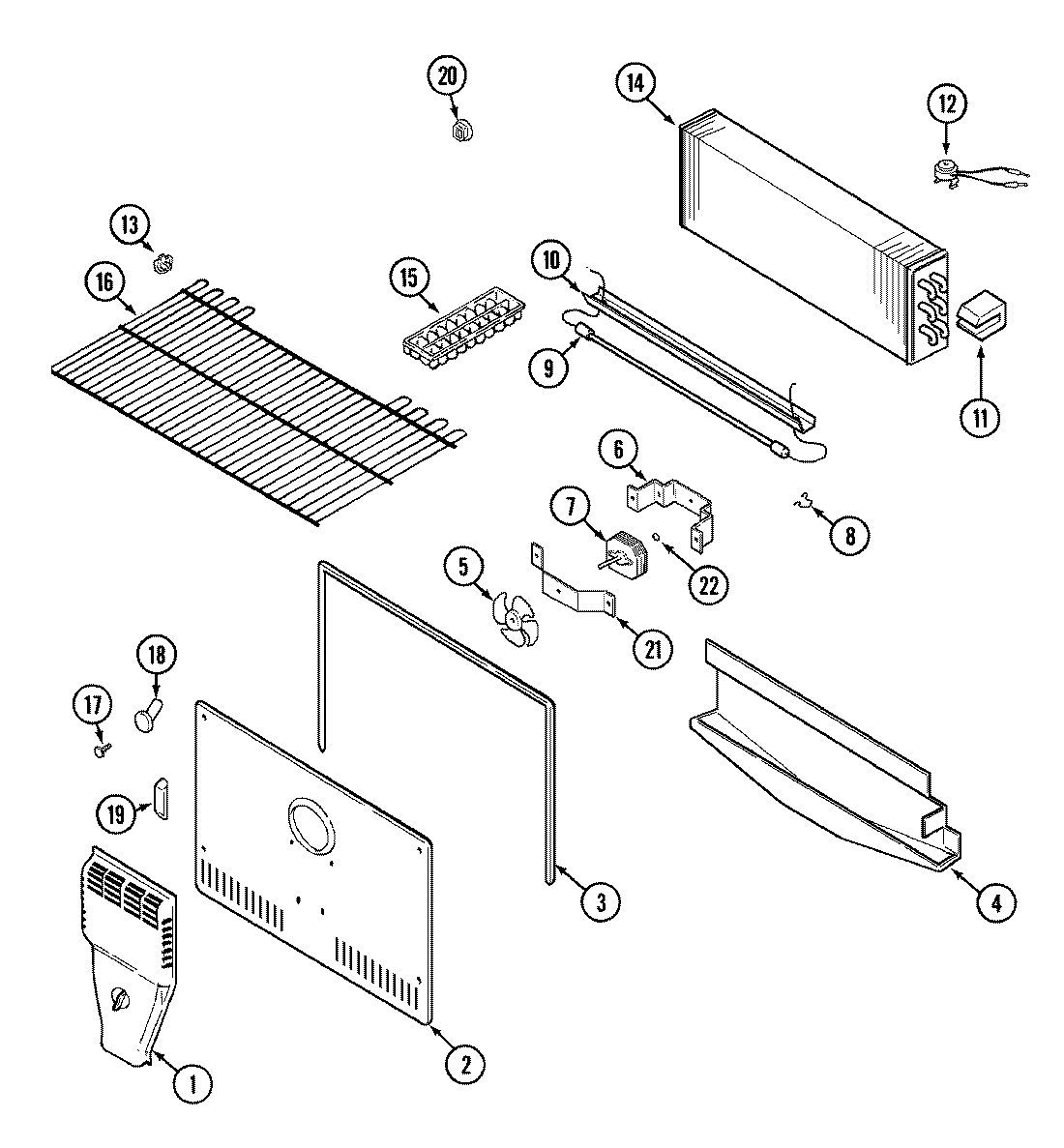 20
14
12
13
16
15
10
9
11
6
7
8
22
5
21
18
17
19
3
4
2
1