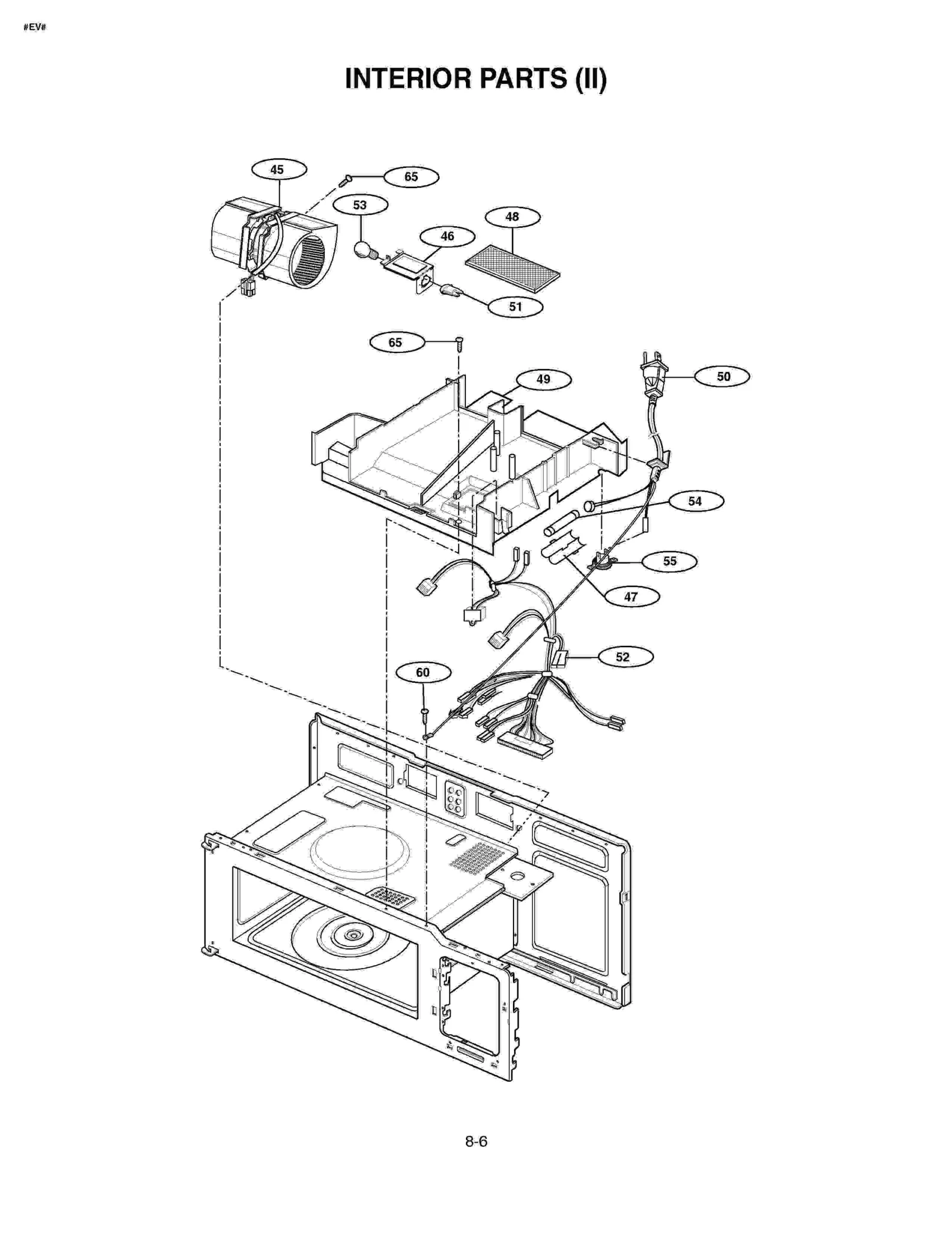 #EV#

INTERIOR PARTS (II)

45
65
53
48
46
51
65
49
50
54
55
47
52
60

8-6