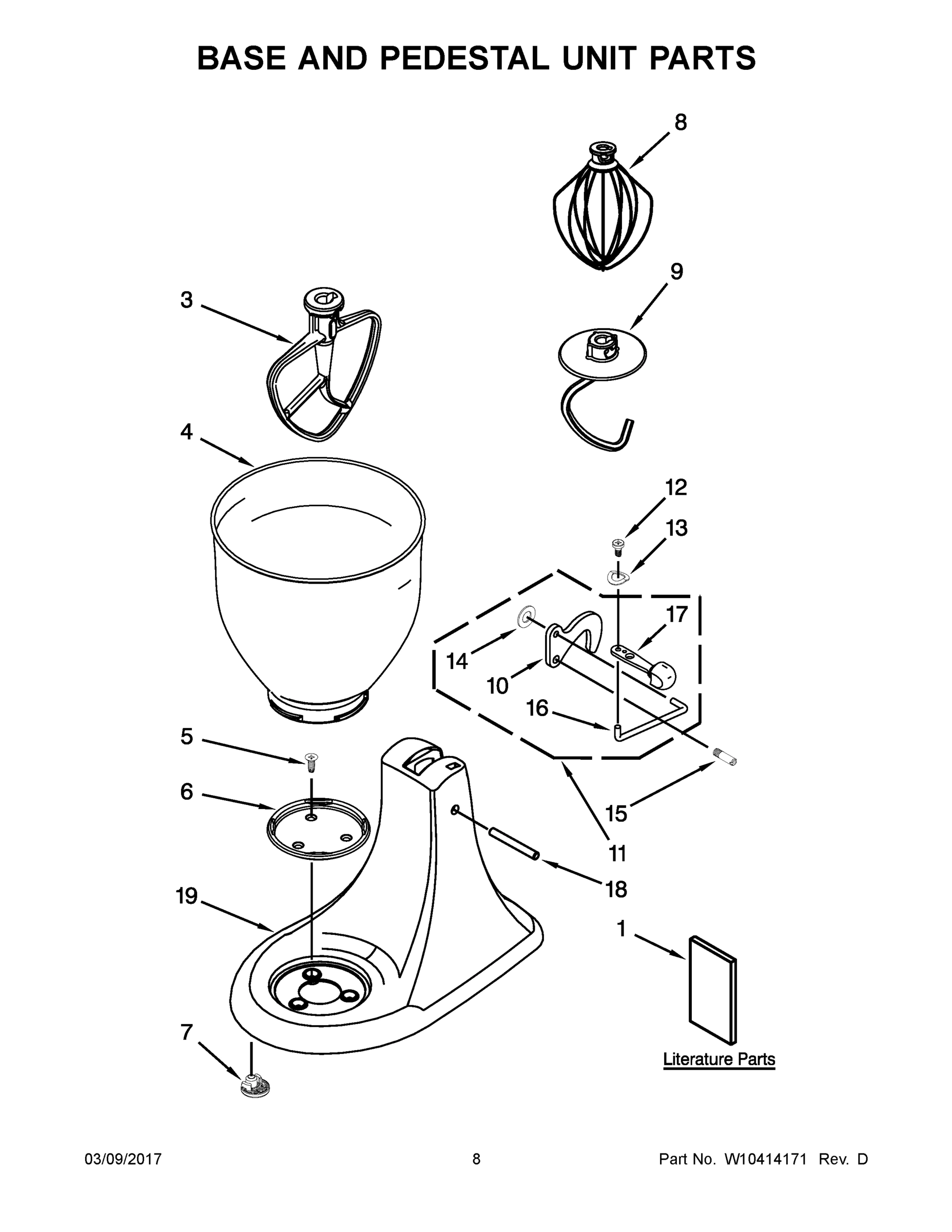 BASE AND PEDESTAL UNIT PARTS

8

9

3

4

12

13

17

14

10

16

5

6

15

11

18

19

1

7

Literature Parts

03/09/2017 8 Part No. W10414171 Rev. D