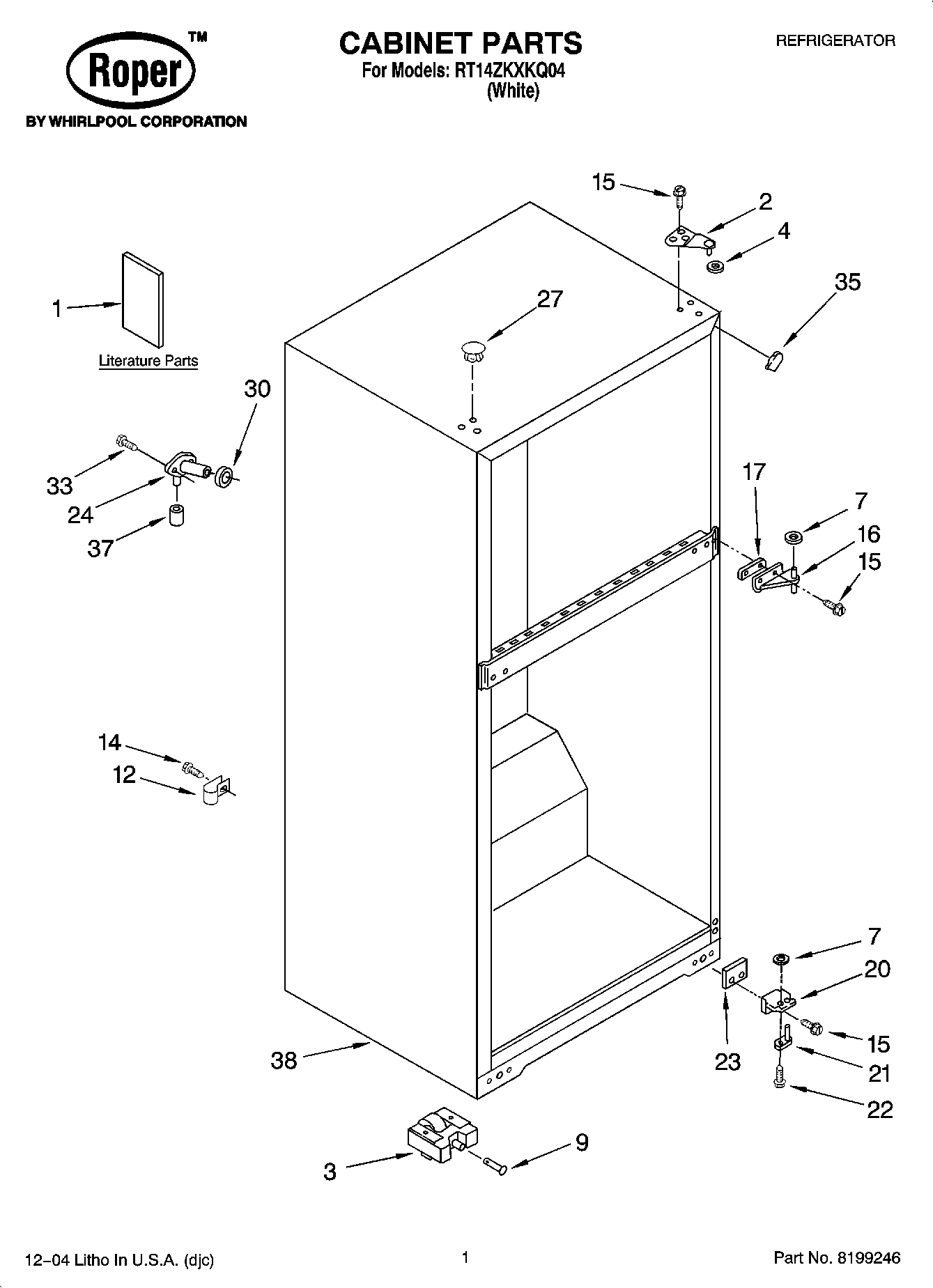 Roper™
BY WHIRLPOOL CORPORATION

CABINET PARTS
For Models: RT14ZKXKQ04
(White)

REFRIGERATOR

15
2
4
35
1
Literature Parts
27
30
33
24
37
17
7
16
15
14
12
7
20
15
21
22
23
38
3
9

12–04 Litho In U.S.A. (djc)

1

Part No. 8199246