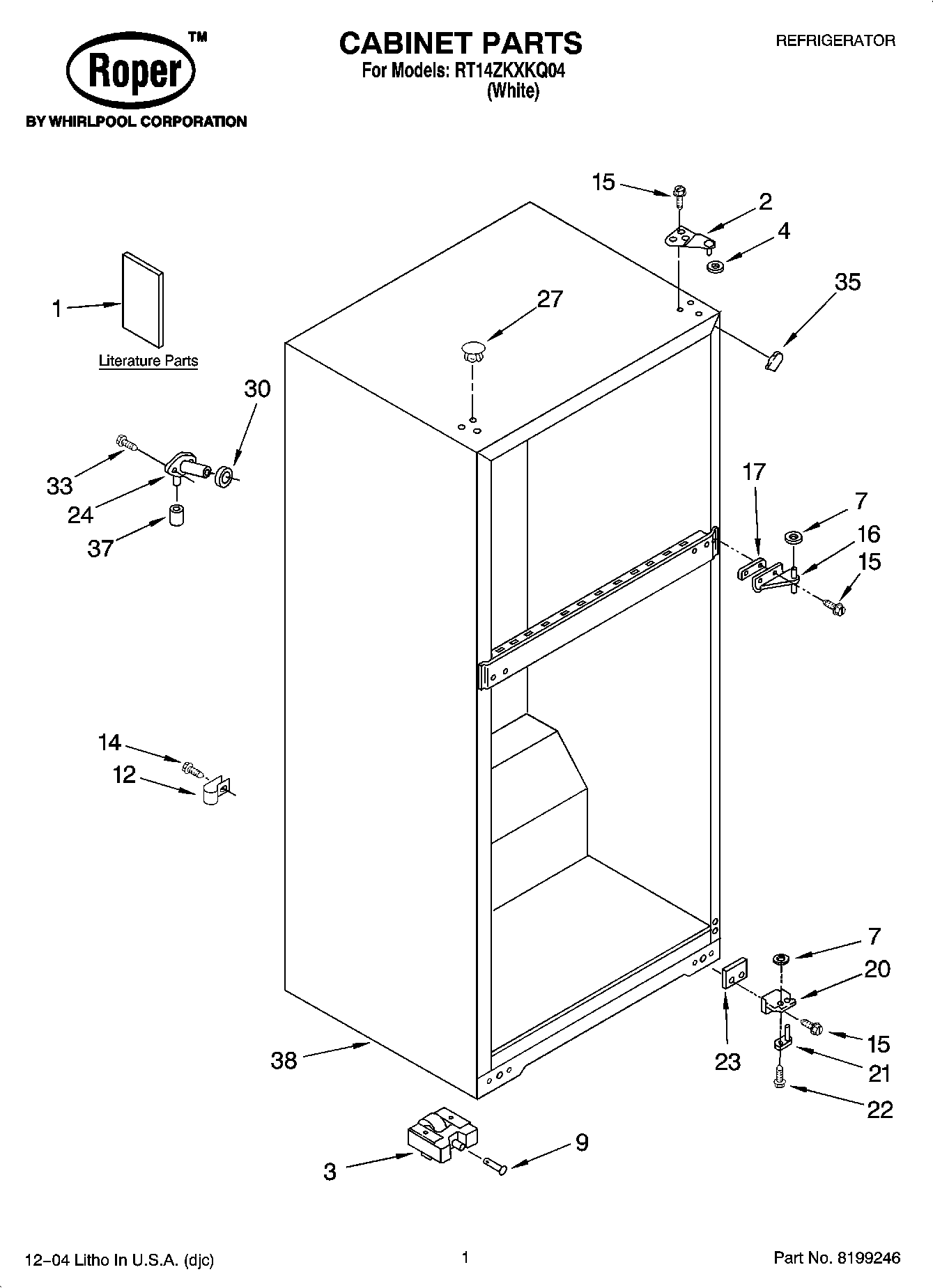 Roper™
BY WHIRLPOOL CORPORATION

CABINET PARTS
For Models: RT14ZKXKQ04
(White)

REFRIGERATOR

15
2
4
35
1
Literature Parts
27
30
33
24
37
17
7
16
15
14
12
7
20
15
21
22
23
38
3
9

12–04 Litho In U.S.A. (djc)

1

Part No. 8199246