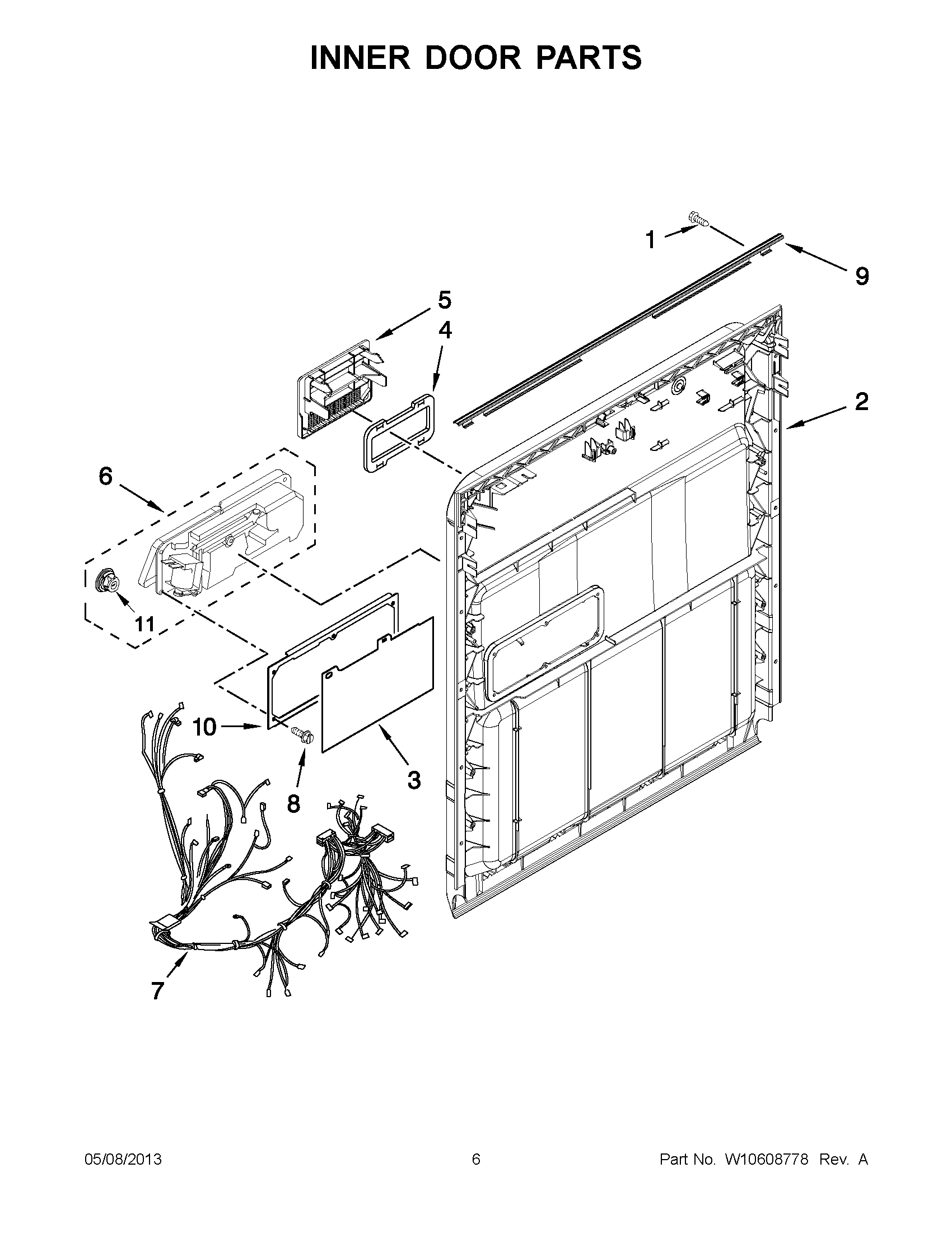 INNER DOOR PARTS

1
9
5
4
2
6
11
10
8
3
7

05/08/2013
6
Part No. W10608778 Rev. A