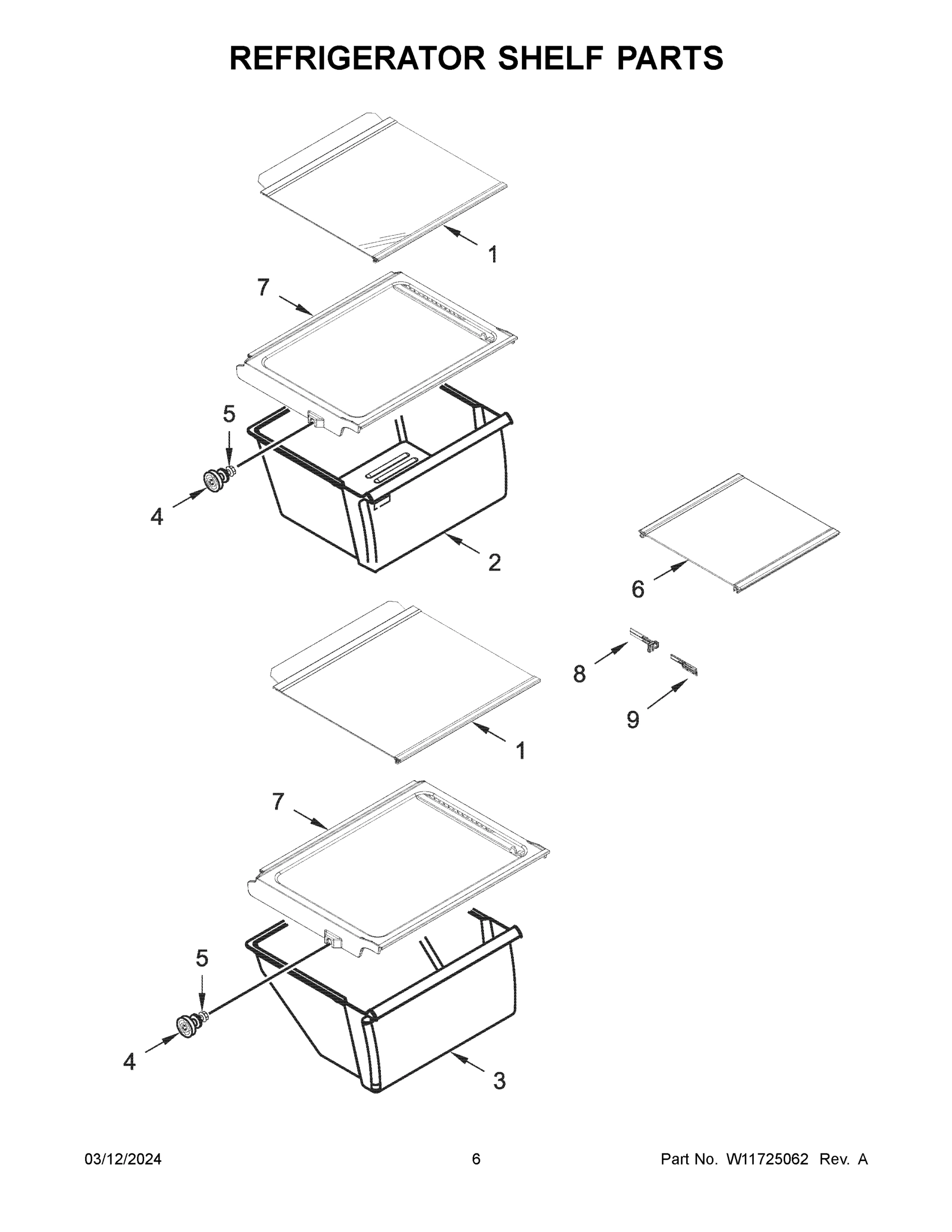 REFRIGERATOR SHELF PARTS

1

7

5

4

2

6

8

9

1

7

5

4

3

03/12/2024

6

Part No. W11725062 Rev. A