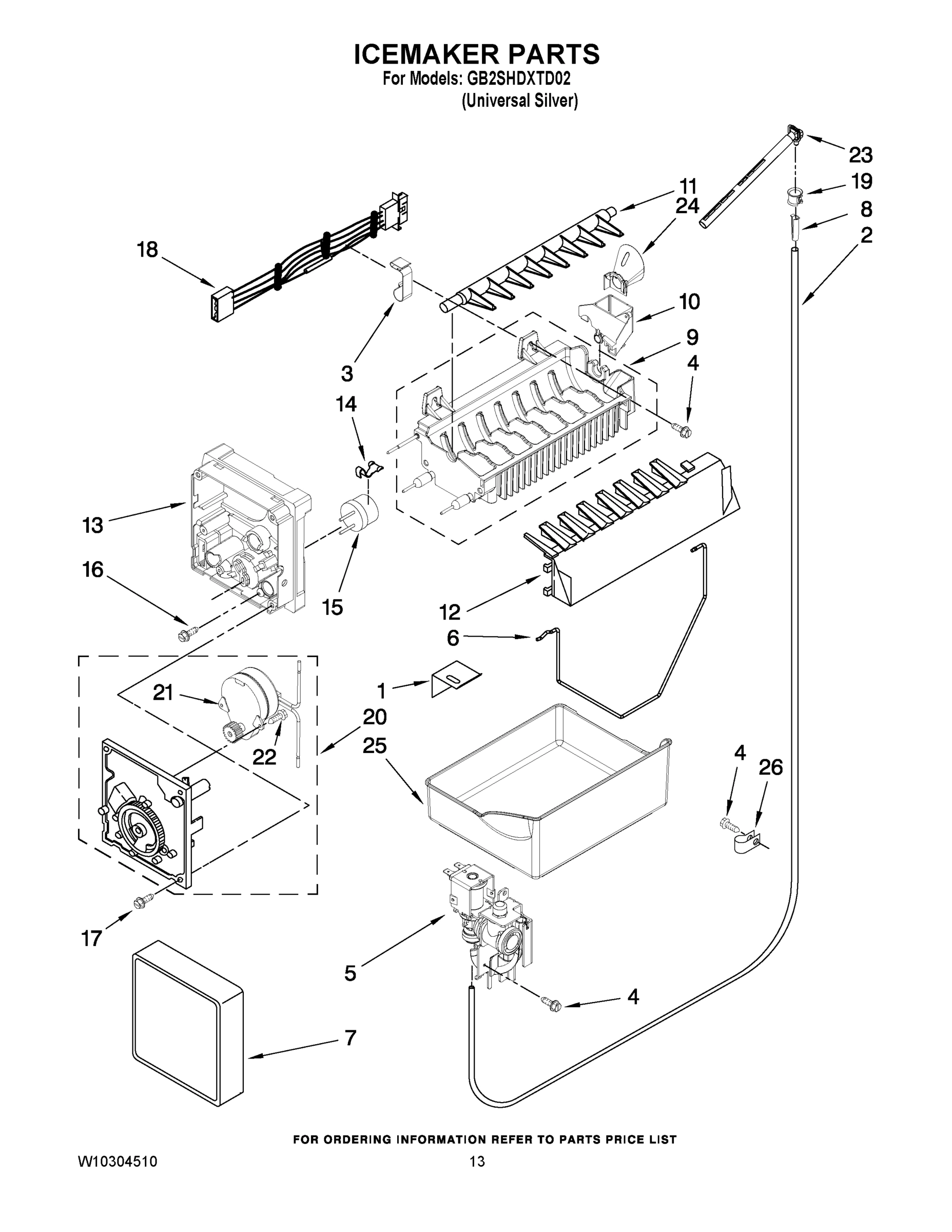 ICEMAKER PARTS
For Models: GB2SHDXTD02
(Universal Silver)

23
19
8
2
11
24
18
10
9
4
3
14
13
16
15
12
6
1
21
20
22
25
4
26
17
5
4
7

FOR ORDERING INFORMATION REFER TO PARTS PRICE LIST
W10304510
13