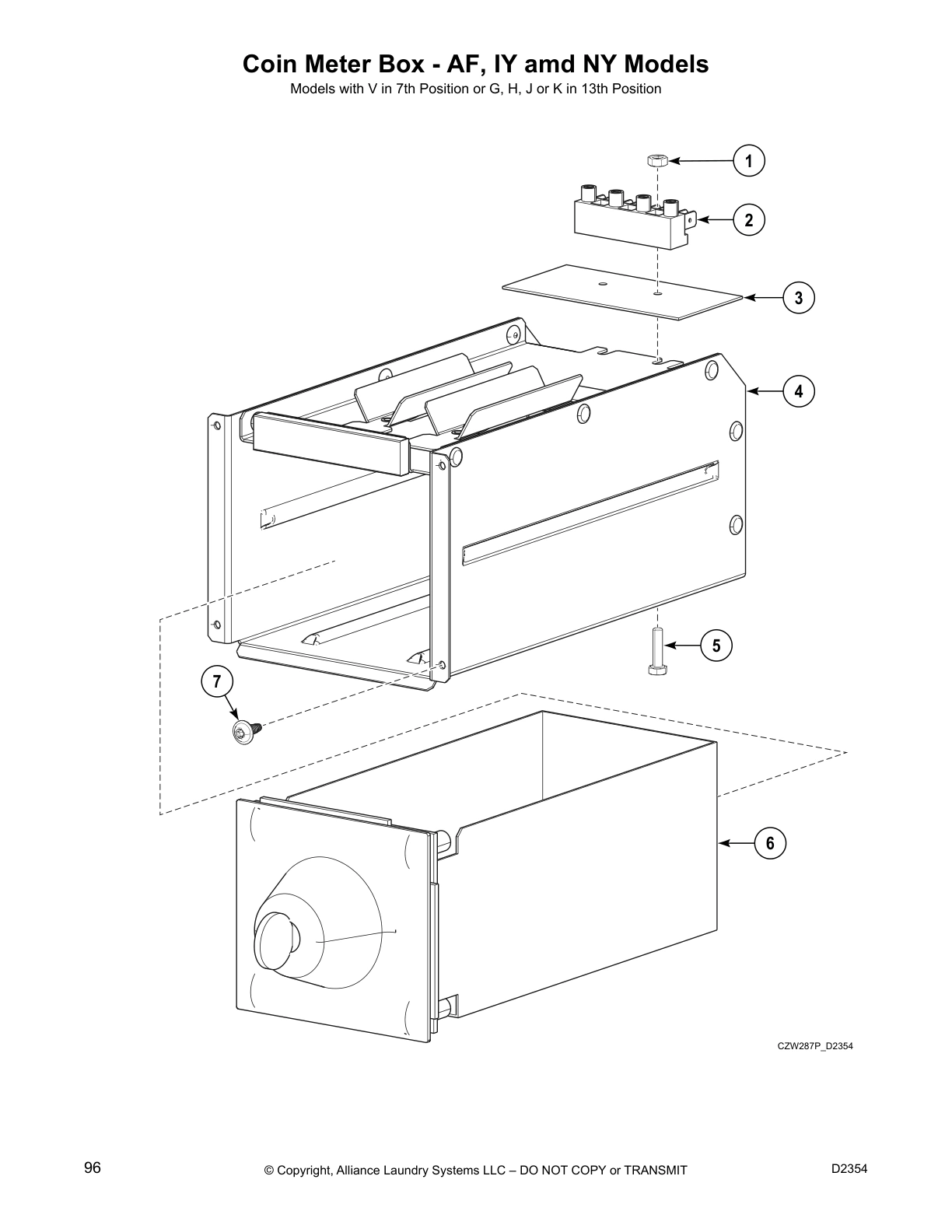 Coin Meter Box - AF, IY amd NY Models
Models with V in 7th Position or G, H, J or K in 13th Position

1
2
3
4
5
7
6

CZW287P_D2354

96
© Copyright, Alliance Laundry Systems LLC – DO NOT COPY or TRANSMIT
D2354