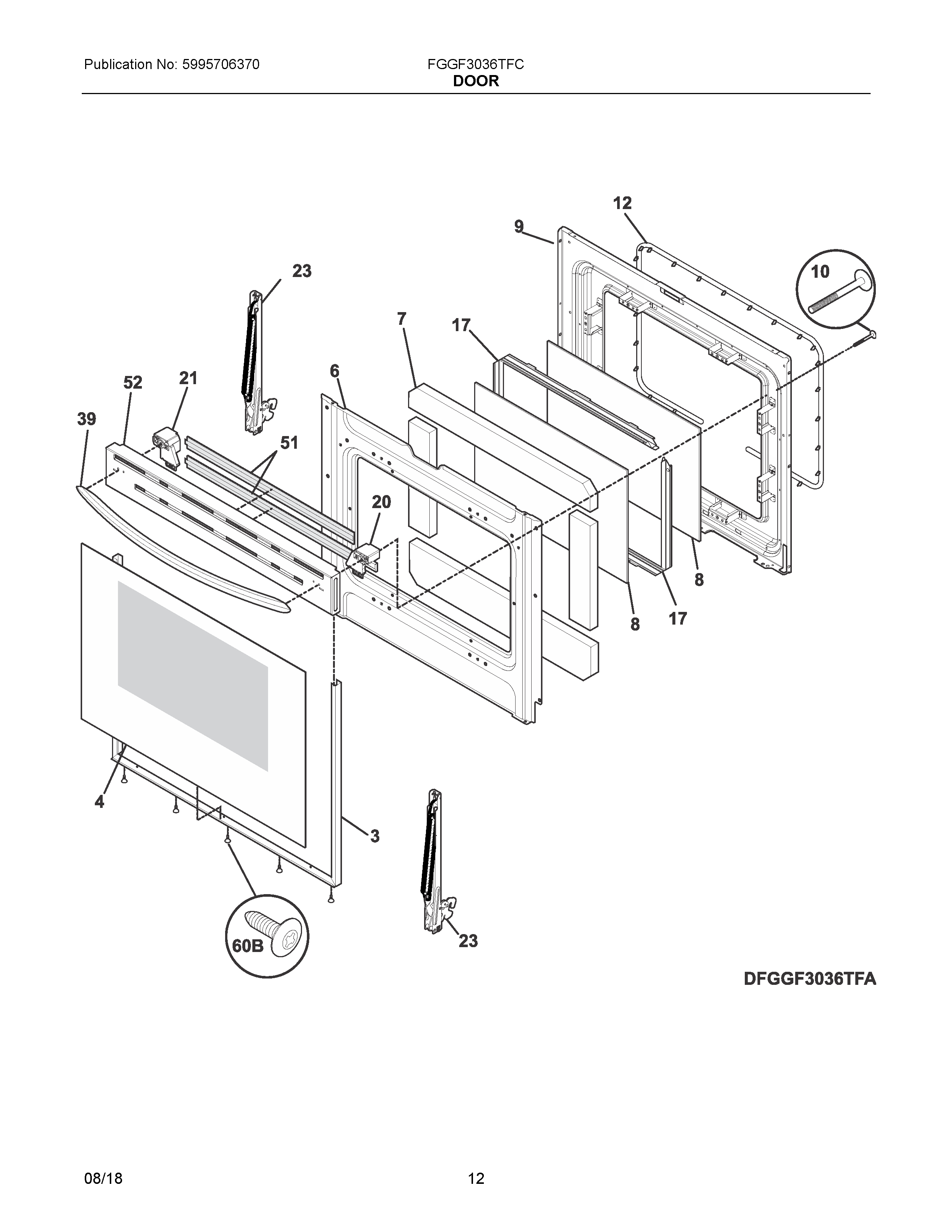 Publication No: 5995706370

FGGF3036TFC
DOOR

12
9
10
23
7
17
6
52
21
39
51
20
8
8
17
4
3
60B
23

DFGGF3036TFA

08/18

12