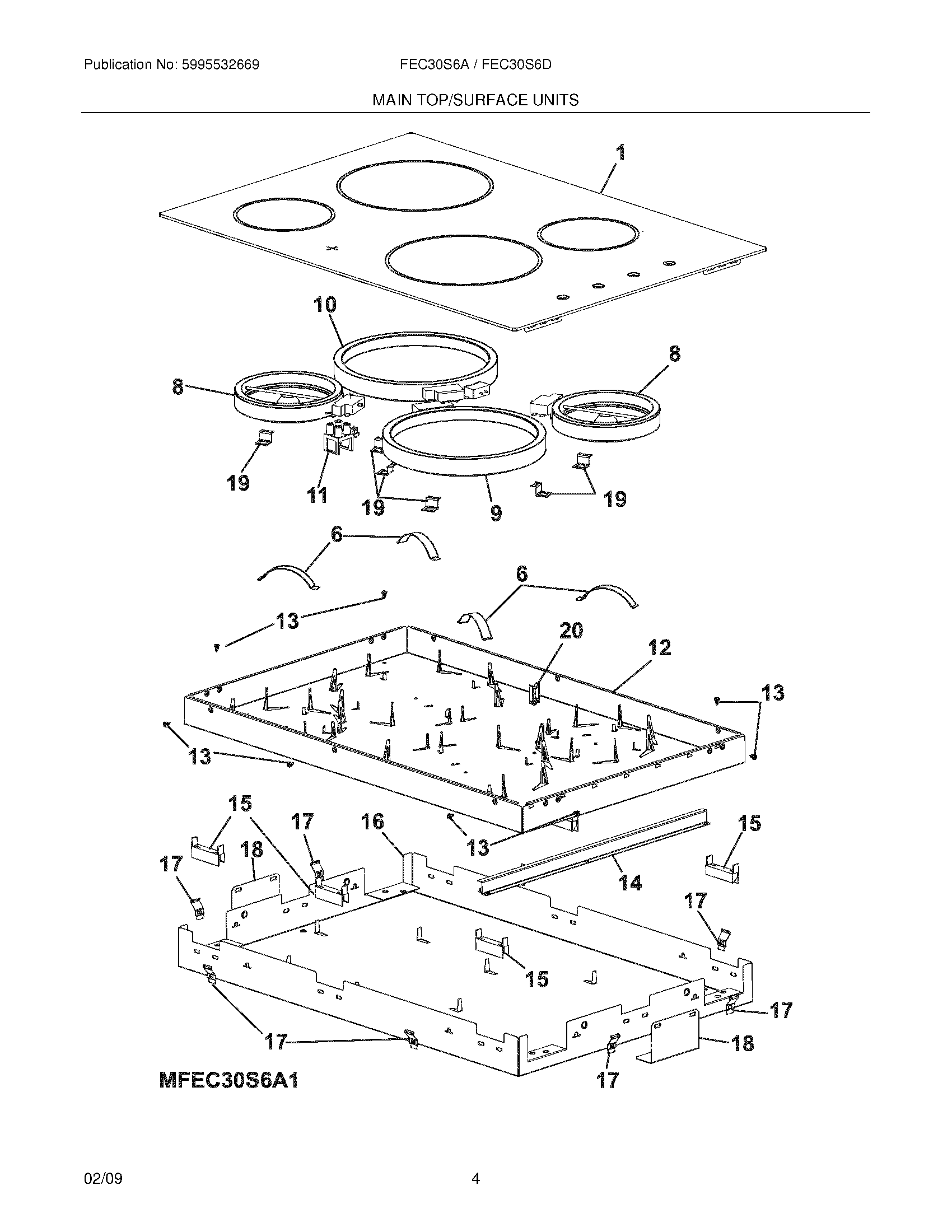 Publication No: 5995532669

FEC30S6A / FEC30S6D

MAIN TOP/SURFACE UNITS

1

10

8

8

19

11

19

9

19

6

6

13

20

12

13

13

13

15

17

16

15

17

18

14

17

15

17

17

18

17

MFEC30S6A1

02/09

4