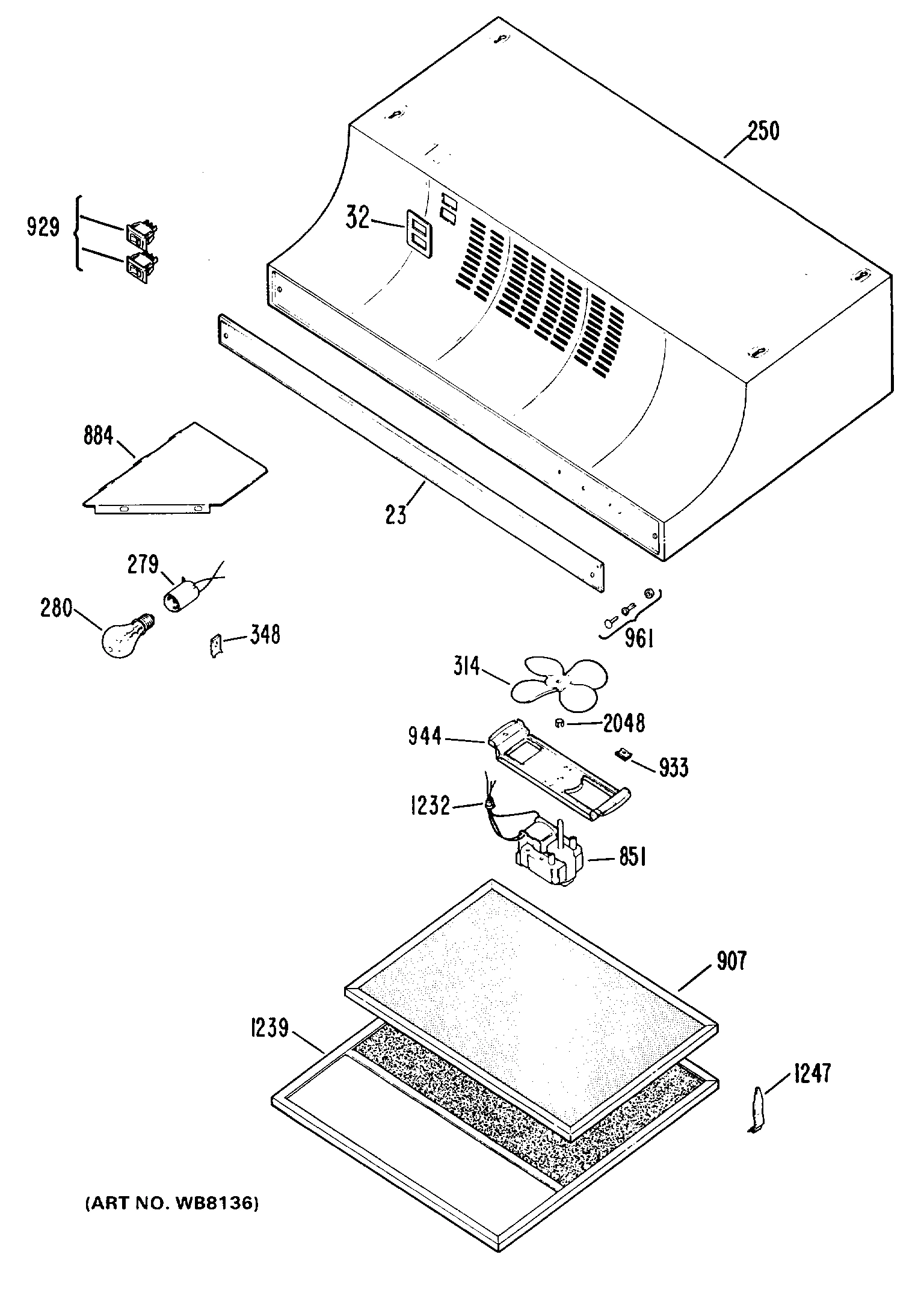 250
929
32
884
23
279
280
348
961
314
2048
944
933
1232
851
907
1239
1247
(ART NO. WB8136)