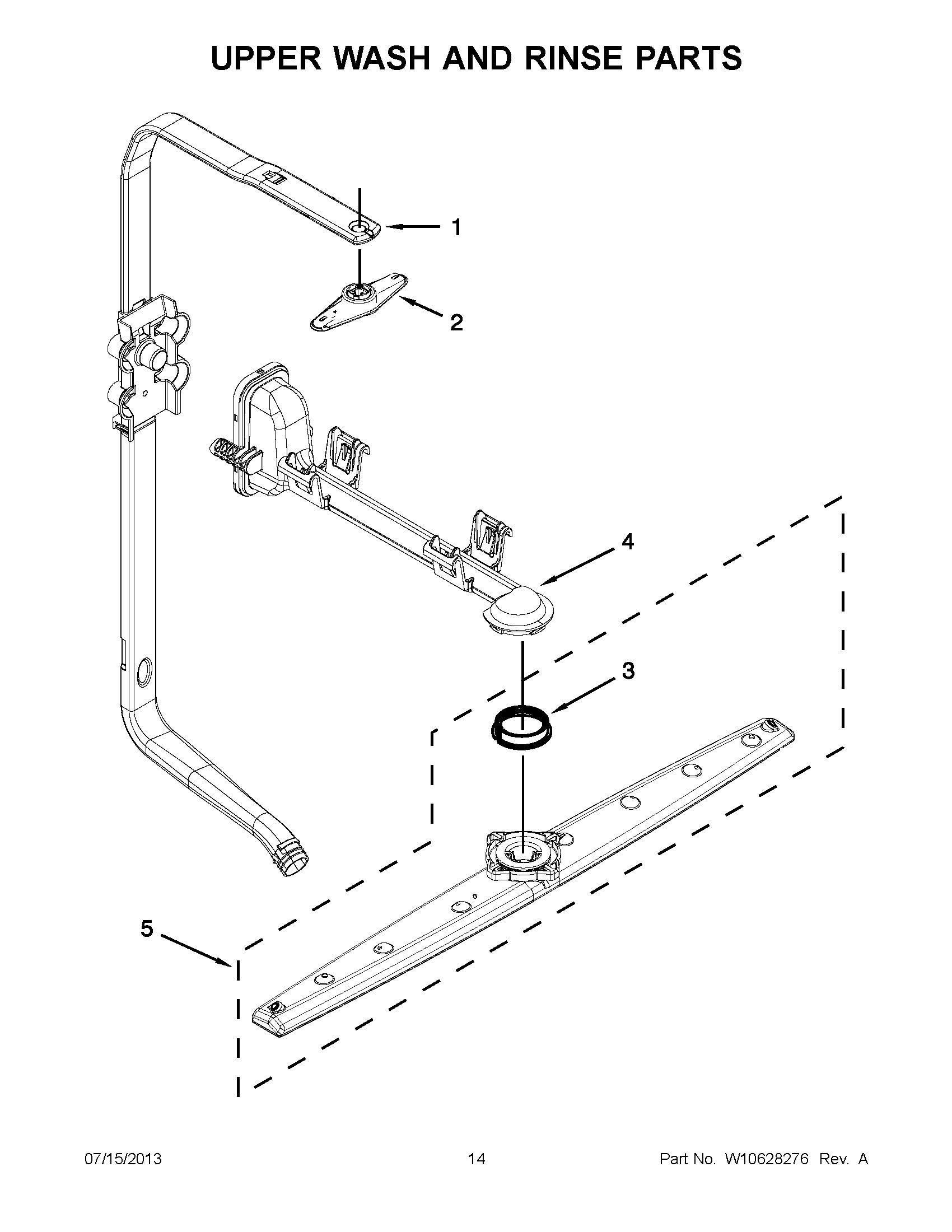 UPPER WASH AND RINSE PARTS

1

2

4

3

5

07/15/2013

14

Part No. W10628276 Rev. A