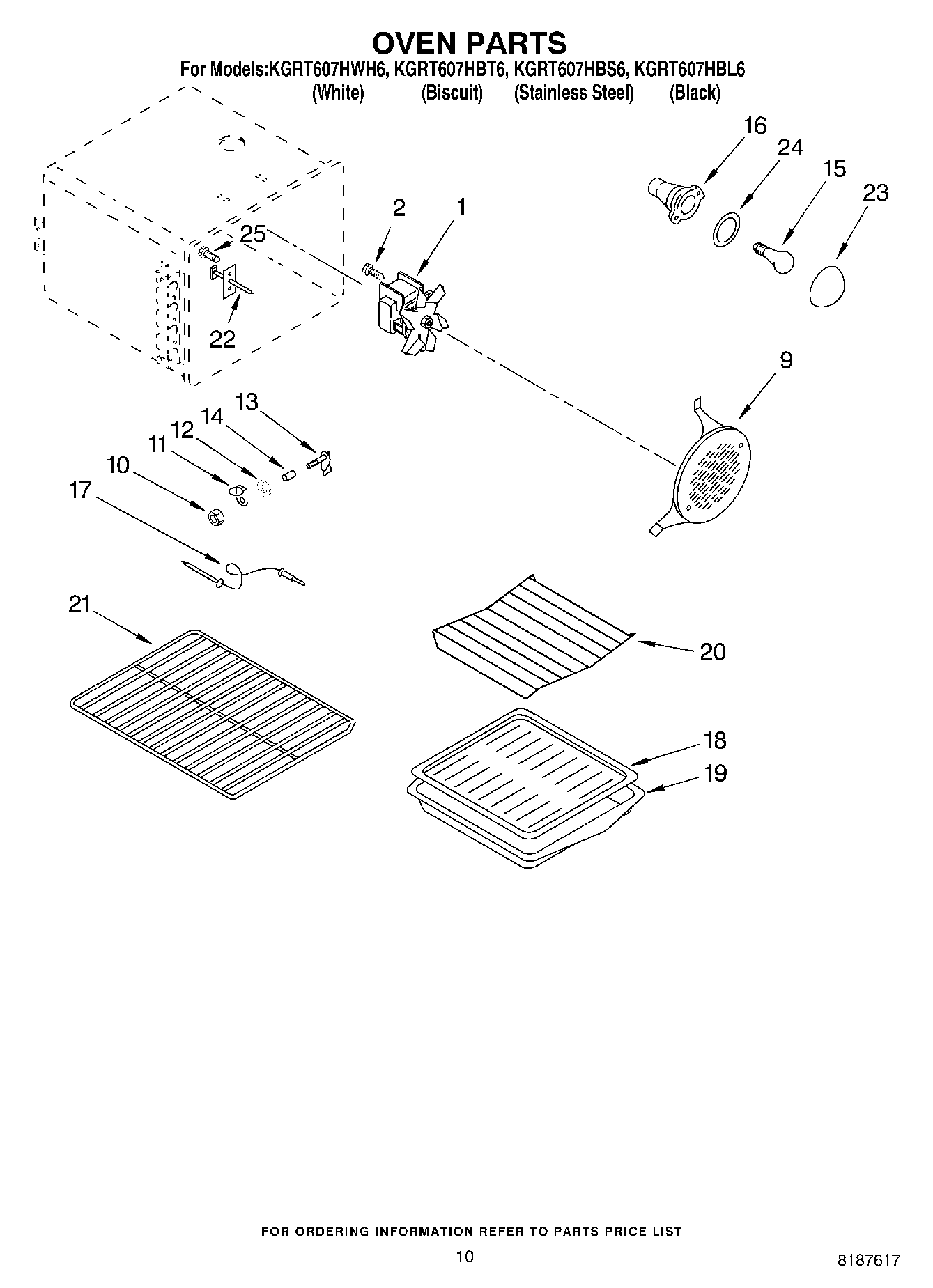 OVEN PARTS

For Models:KGRT607HWH6, KGRT607HBT6, KGRT607HBS6, KGRT607HBL6
(White) (Biscuit) (Stainless Steel) (Black)

16
24
15
23
2
1
25
22
9
13
14
12
11
10
17
21
20
18
19

FOR ORDERING INFORMATION REFER TO PARTS PRICE LIST

10

8187617