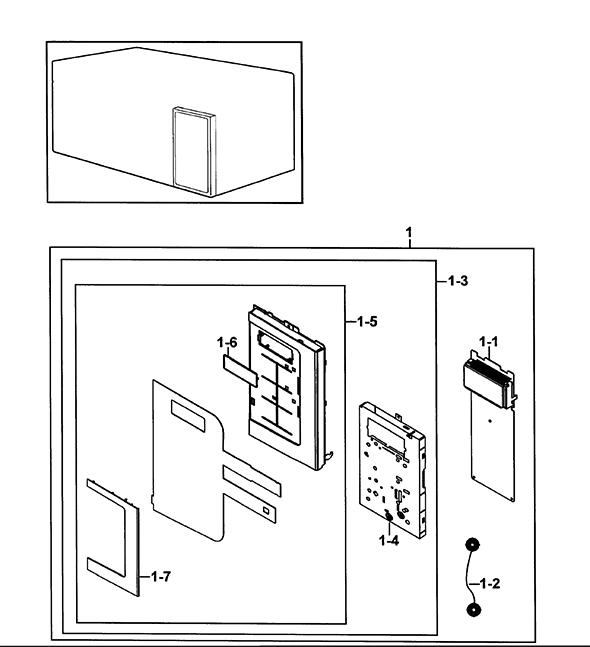 1
1-3
1-5
1-6
1-1
1-4
1-7
1-2