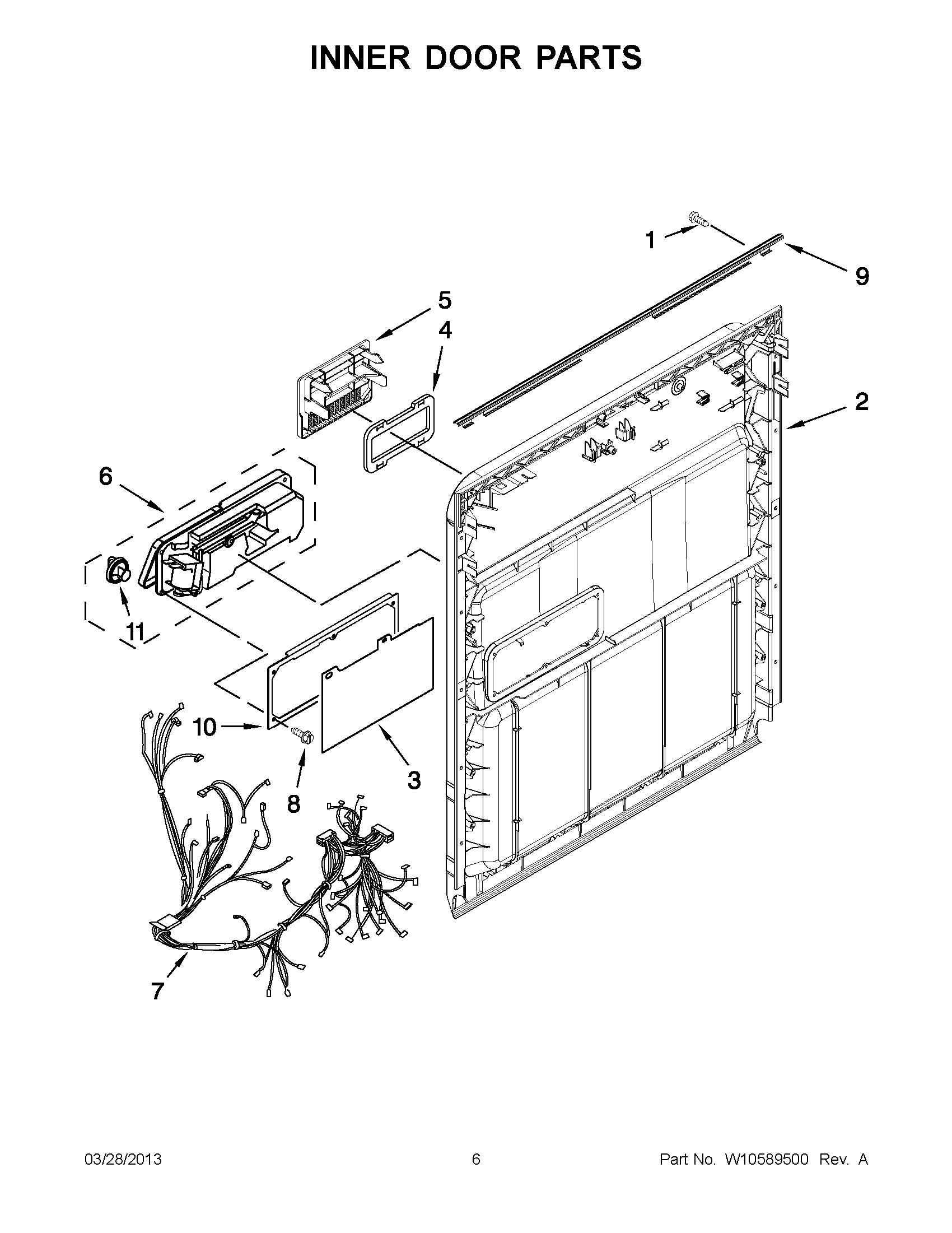 INNER DOOR PARTS

1

9

5

4

2

6

11

10

8

3

7

03/28/2013

6

Part No. W10589500 Rev. A