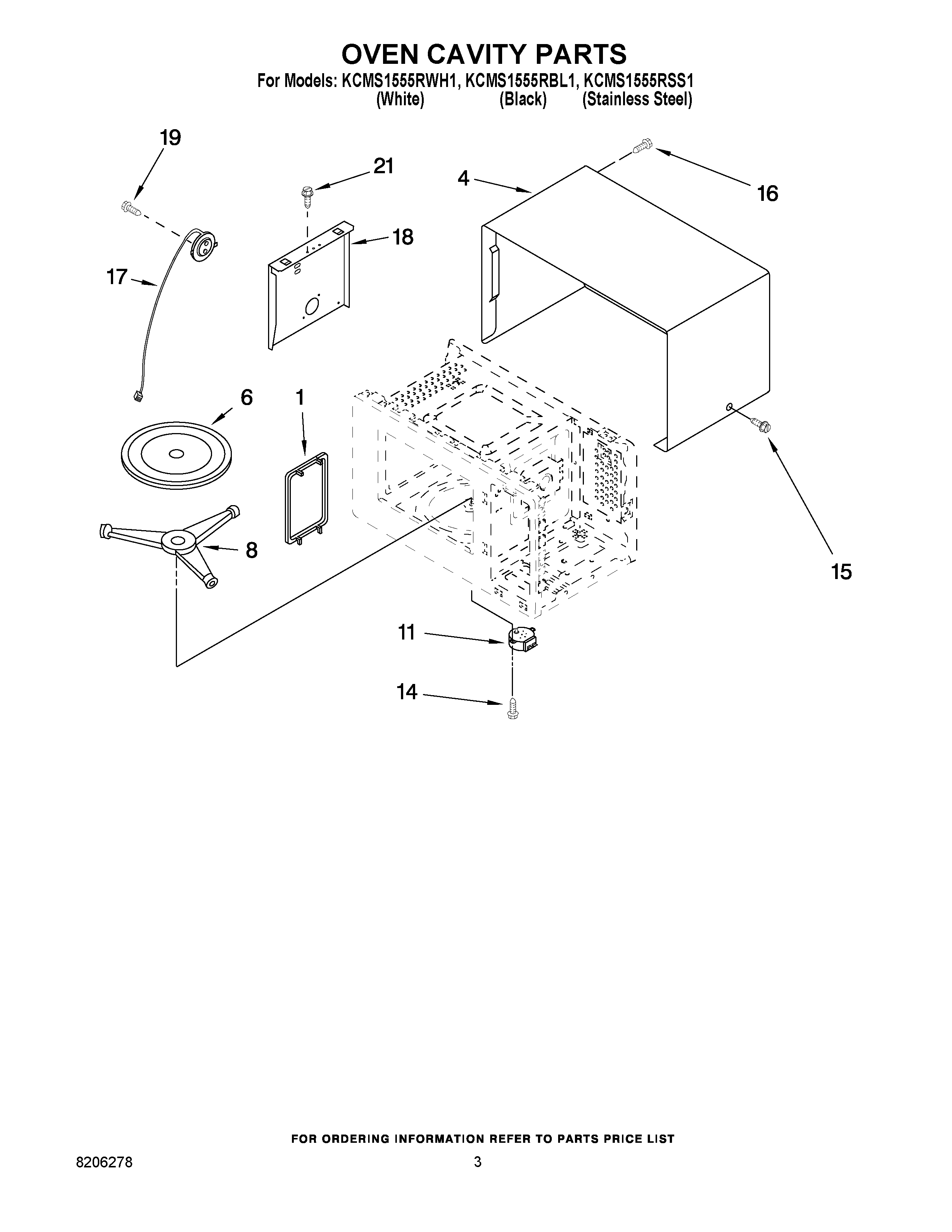 OVEN CAVITY PARTS

For Models: KCMS1555RWH1, KCMS1555RBL1, KCMS1555RSS1
(White) (Black) (Stainless Steel)

19
21
4
16
18
17
6
1
8
15
11
14

FOR ORDERING INFORMATION REFER TO PARTS PRICE LIST

8206278
3