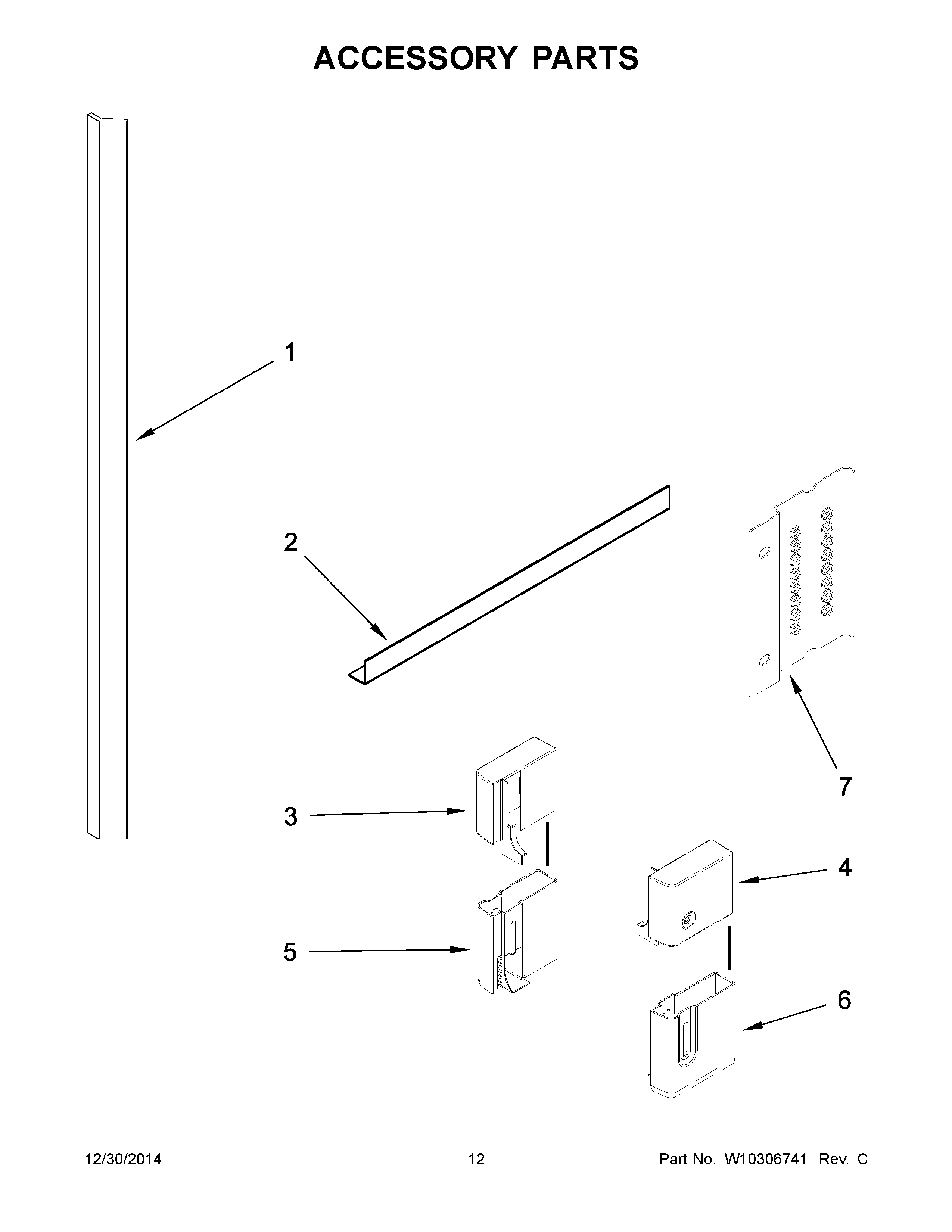 ACCESSORY PARTS

1

2

7

3

4

5

6

12/30/2014 12 Part No. W10306741 Rev. C