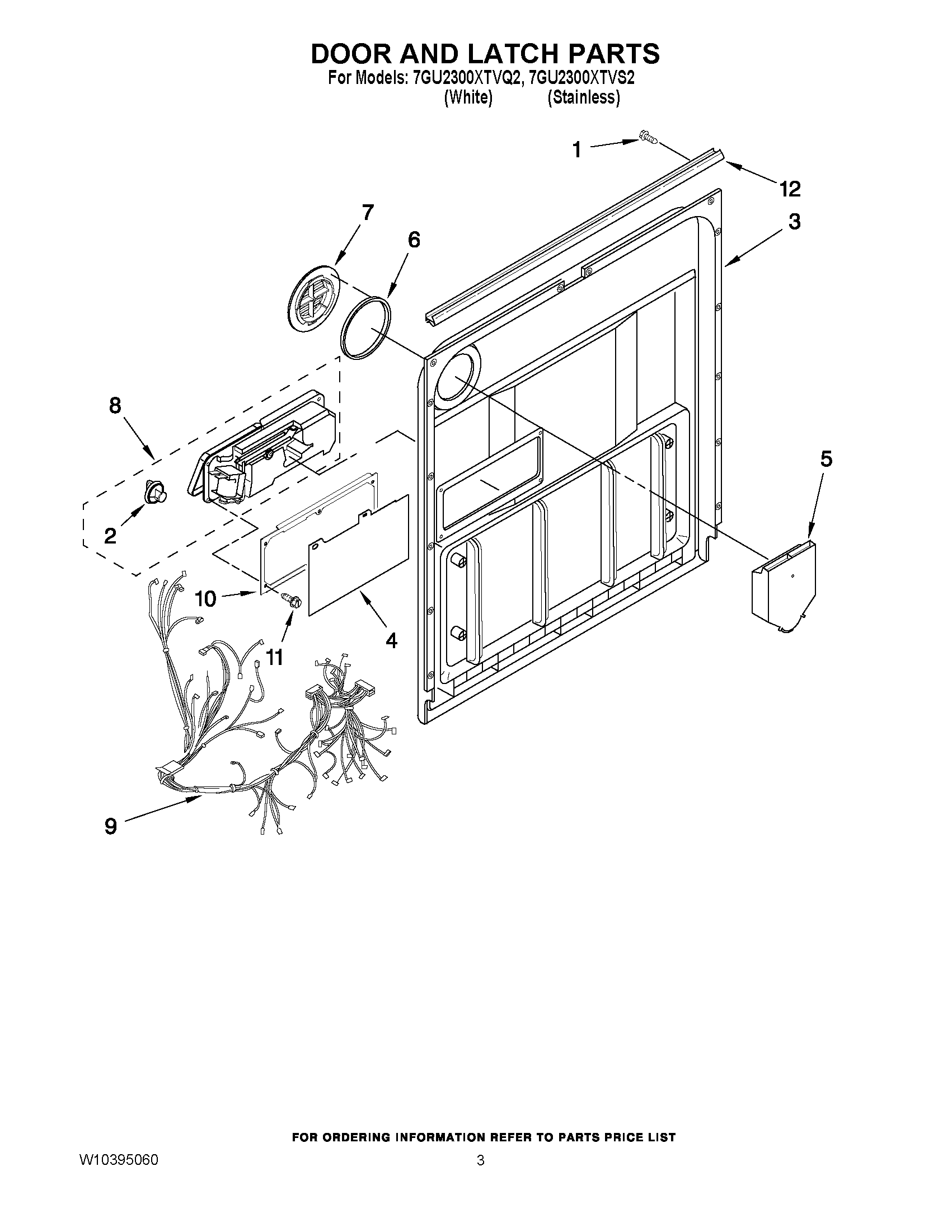 DOOR AND LATCH PARTS
For Models: 7GU2300XTVQ2, 7GU2300XTVS2
(White) (Stainless)

1
12
3
7
6
8
5
2
10
11
4
9

FOR ORDERING INFORMATION REFER TO PARTS PRICE LIST

W10395060
3