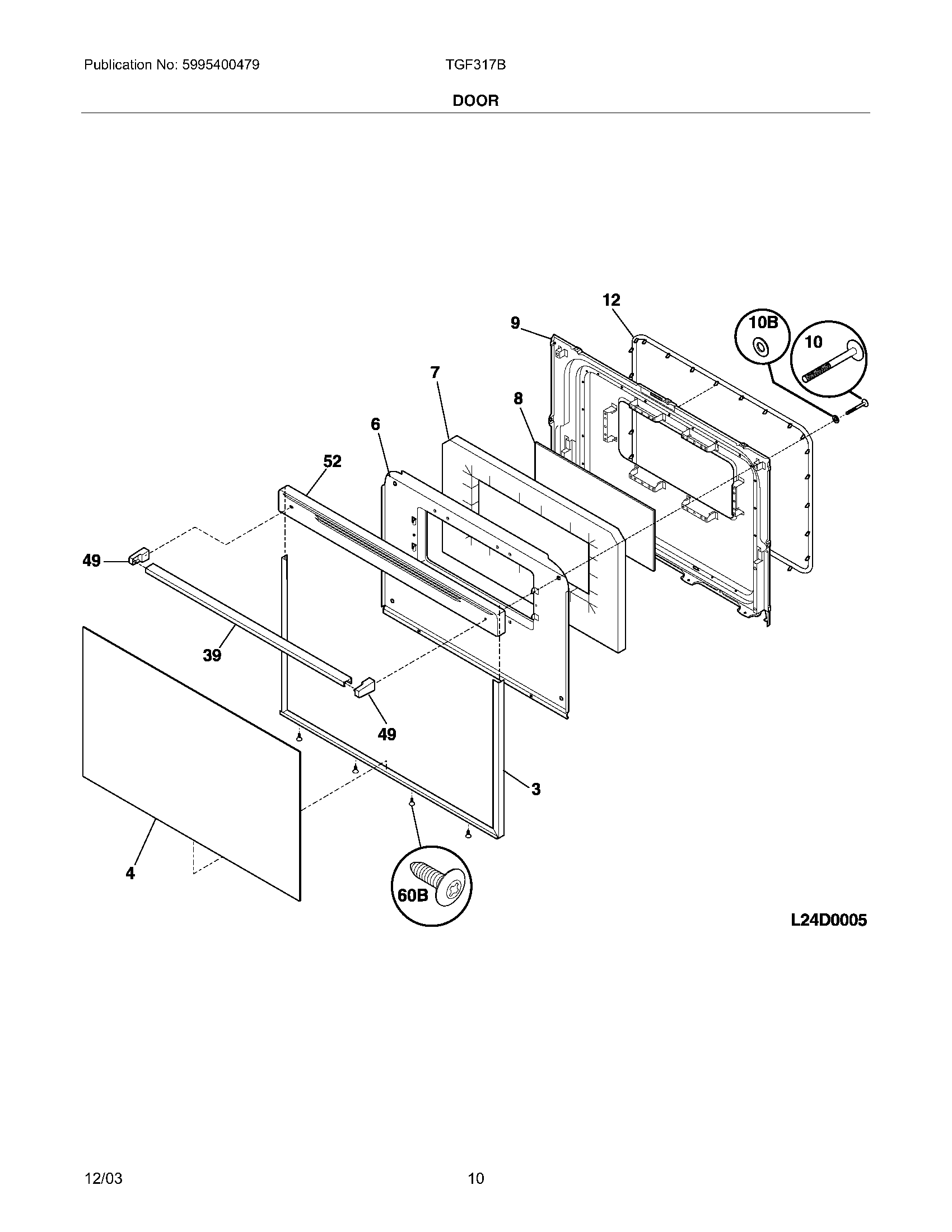 Publication No: 5995400479

TGF317B

DOOR

12
9
10B
10
7
8
6
52
49
39
49
3
4
60B

L24D0005

12/03

10