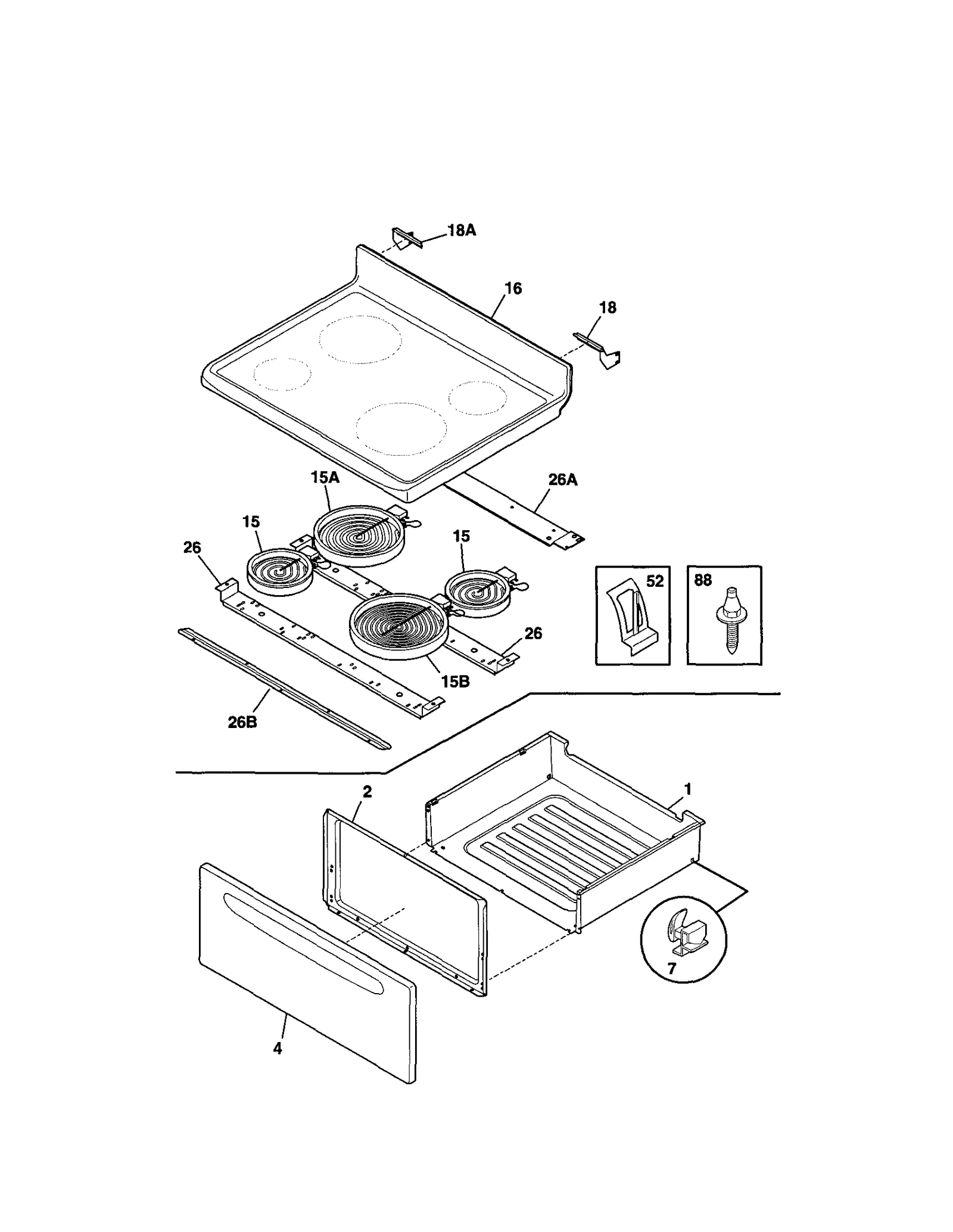 18A
16
18
15A
26A
15
15
26
52
88
26
15B
26B
2
1
7
4