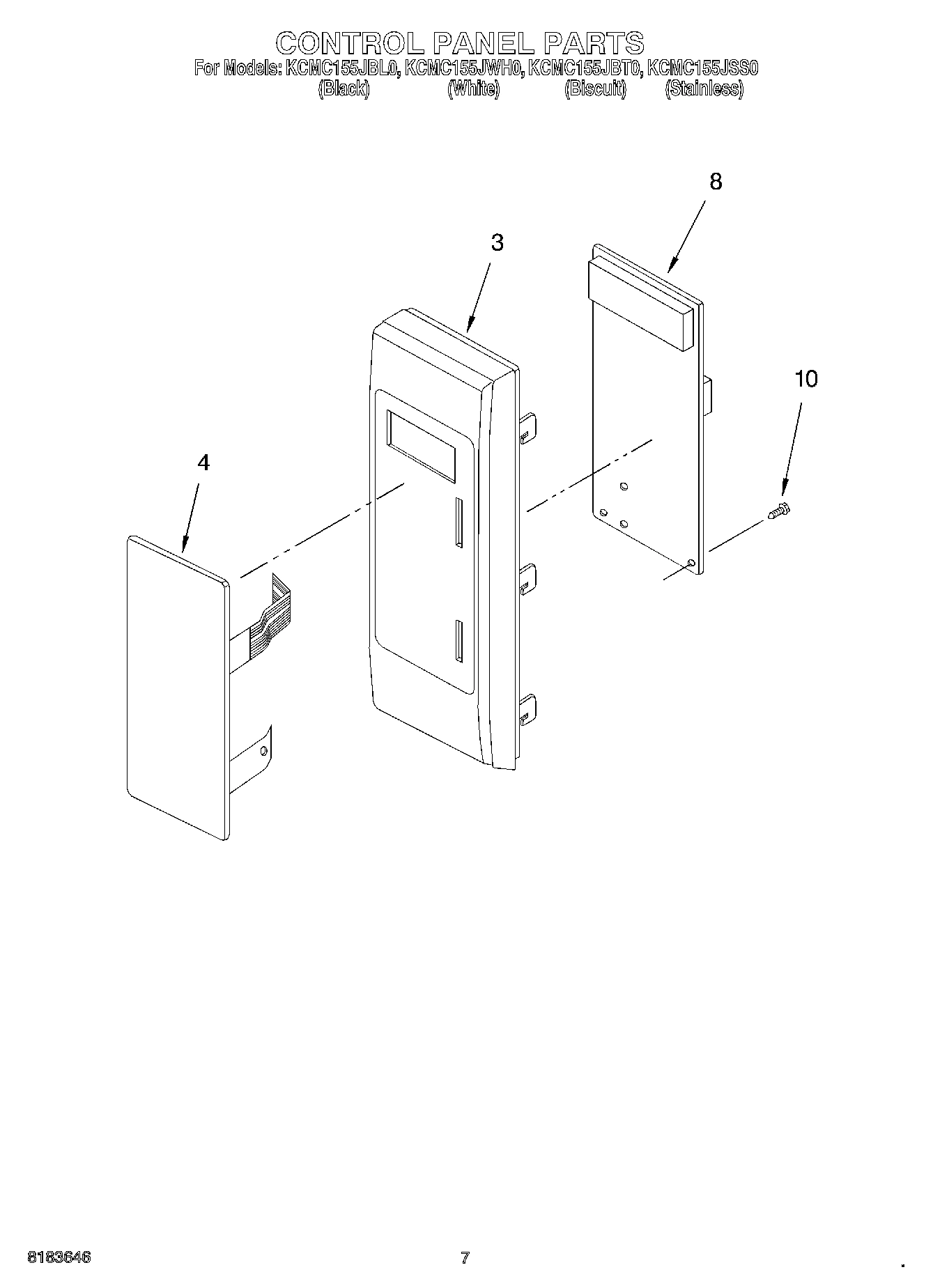 CONTROL PANEL PARTS
For Models: KCMC155JBL0, KCMC155JWH0, KCMC155JBT0, KCMC155JSS0
(Black) (White) (Biscuit) (Stainless)

8

3

10

4

8183646

7