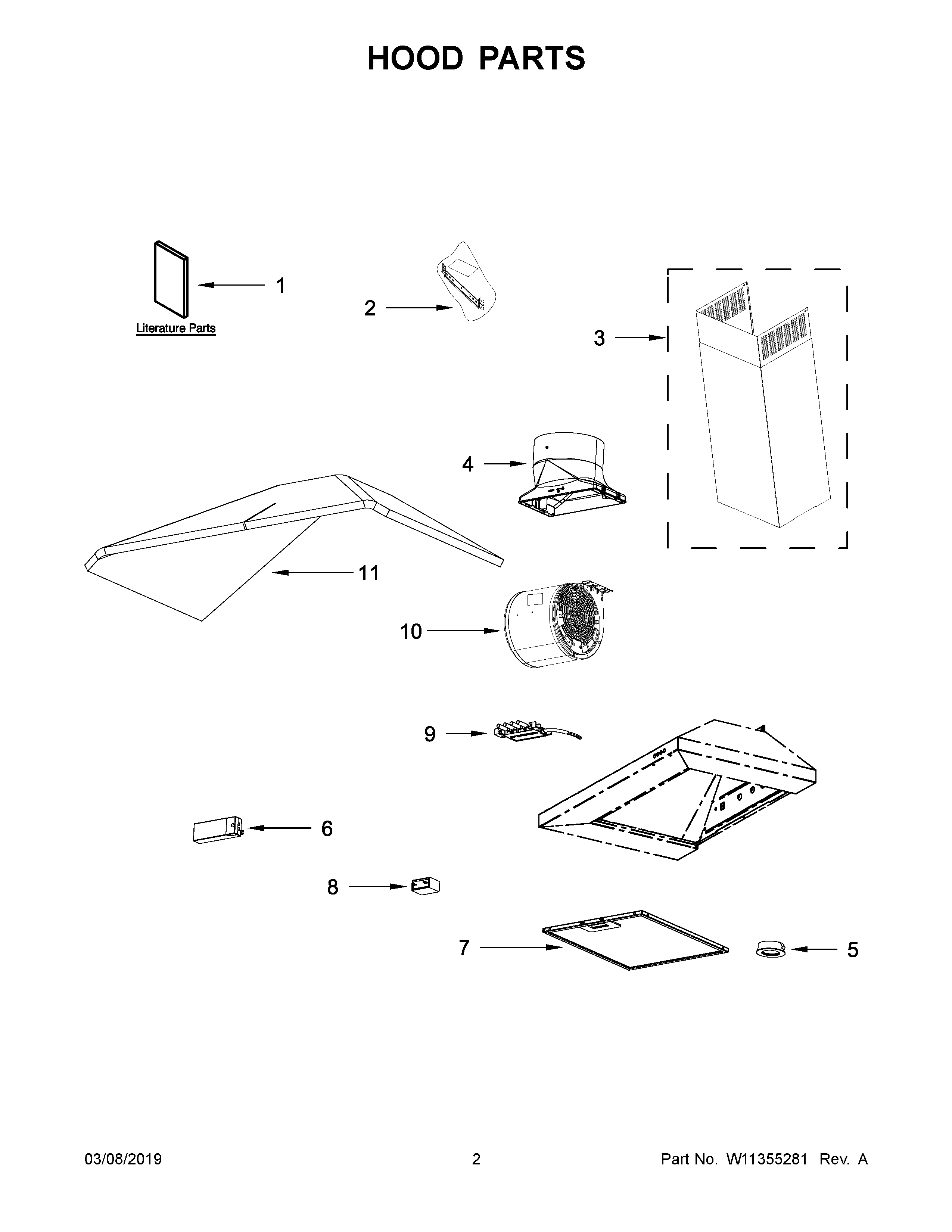 HOOD PARTS

1

Literature Parts

2

3

4

11

10

9

6

8

7

5

03/08/2019

2

Part No. W11355281 Rev. A