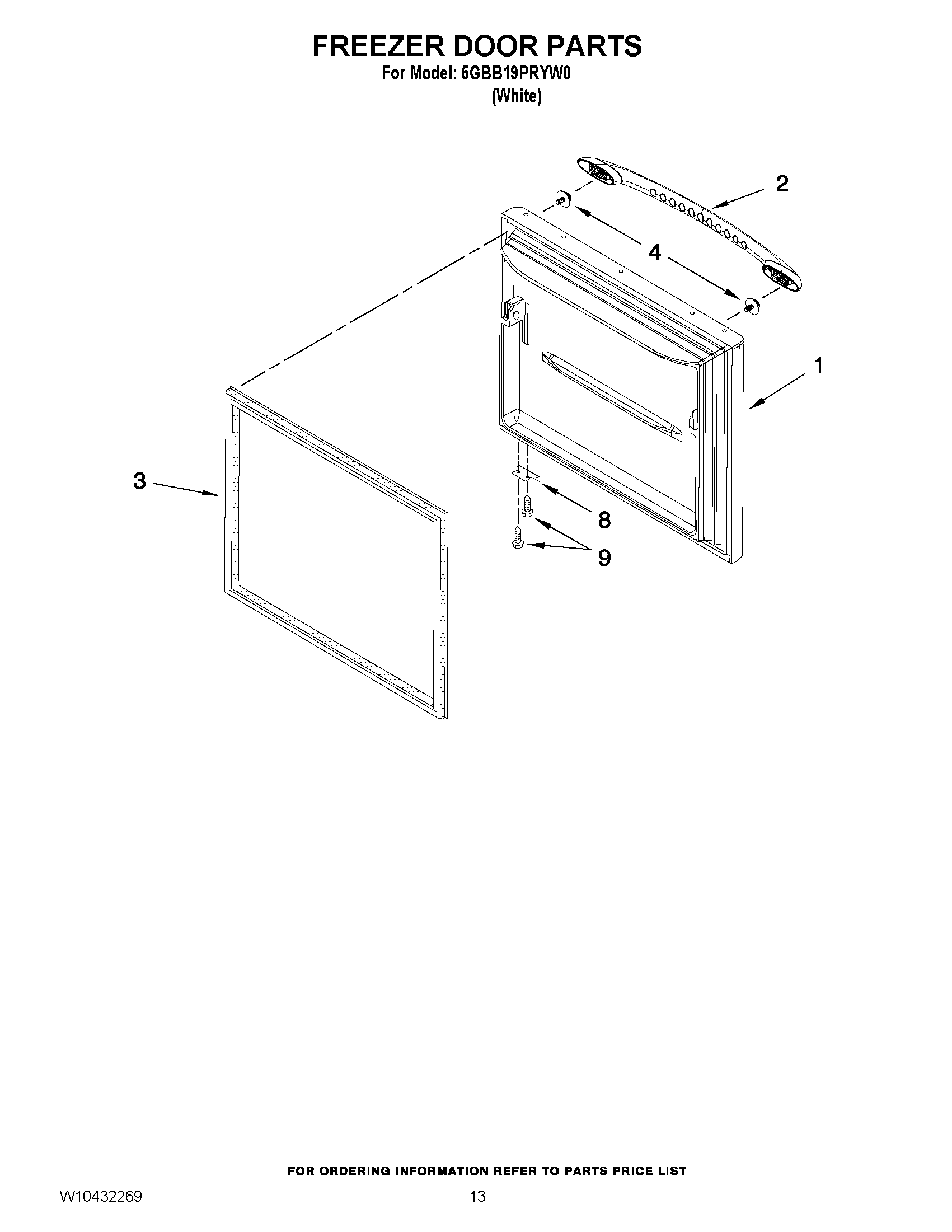 FREEZER DOOR PARTS
For Model: 5GBB19PRYW0
(White)

2

4

1

3

8

9

FOR ORDERING INFORMATION REFER TO PARTS PRICE LIST

W10432269

13