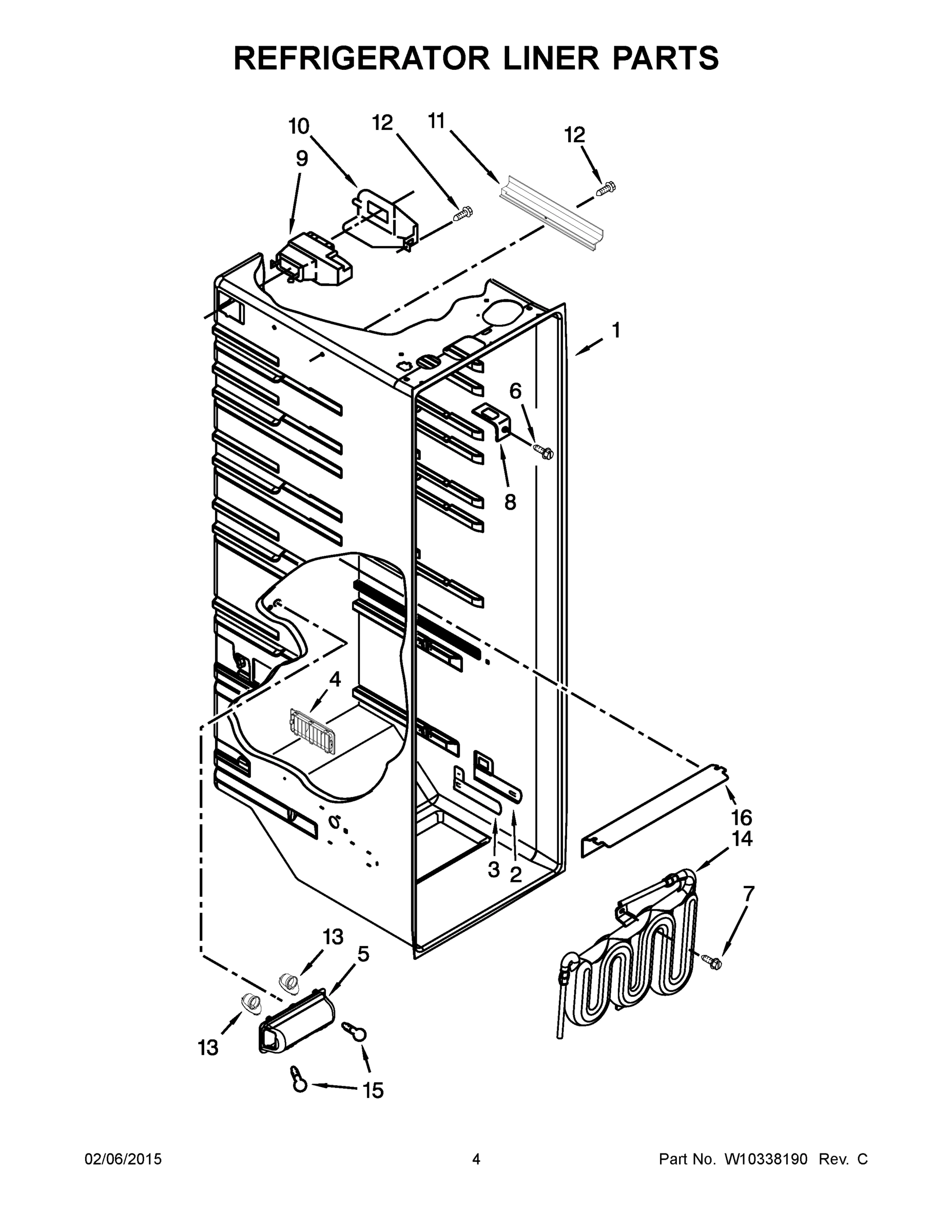 REFRIGERATOR LINER PARTS

10
12
11
12
9
1
6
8
4
16
14
3
2
7
13
5
13
15

02/06/2015
4
Part No. W10338190 Rev. C