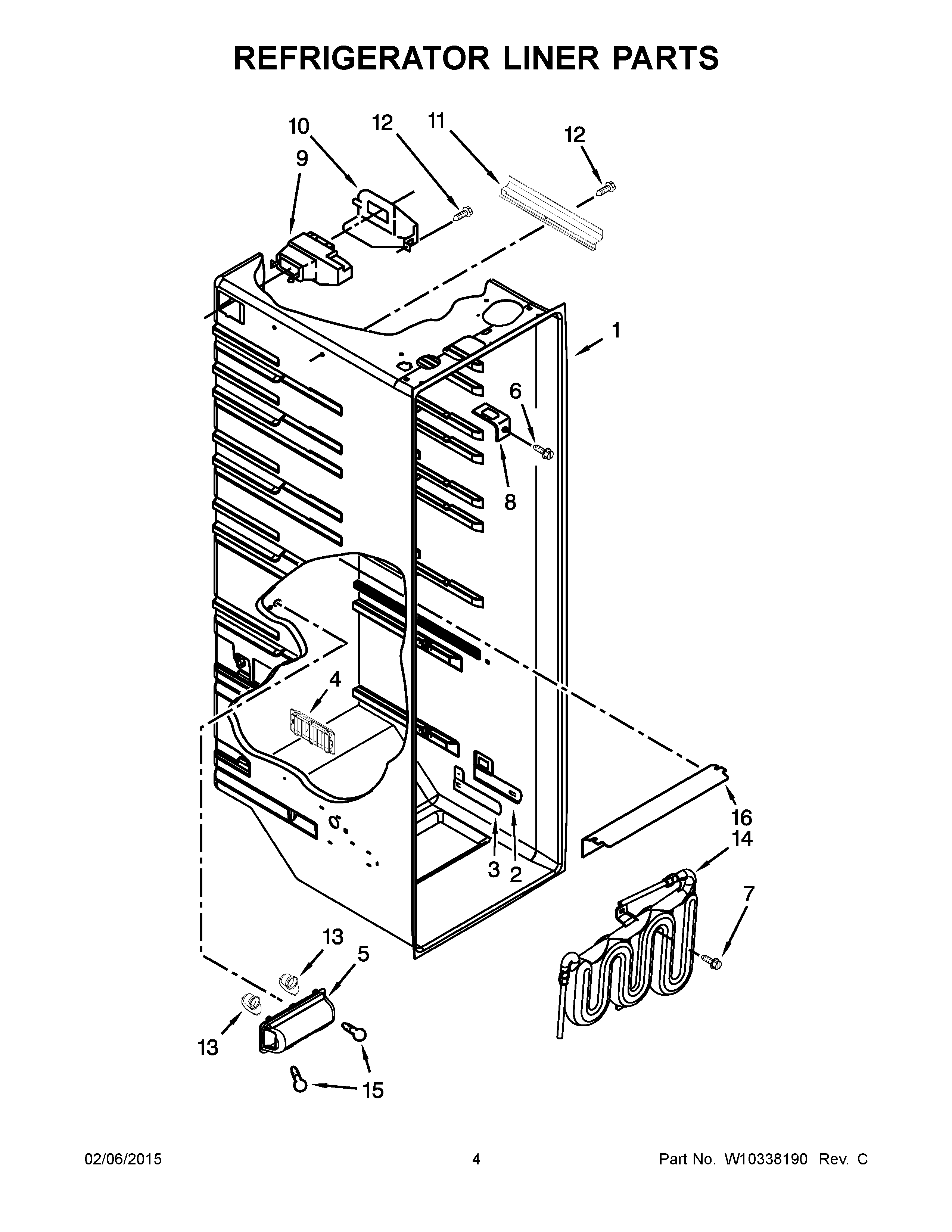 REFRIGERATOR LINER PARTS

10
12
11
12
9
1
6
8
4
16
14
3
2
7
13
5
13
15

02/06/2015
4
Part No. W10338190 Rev. C