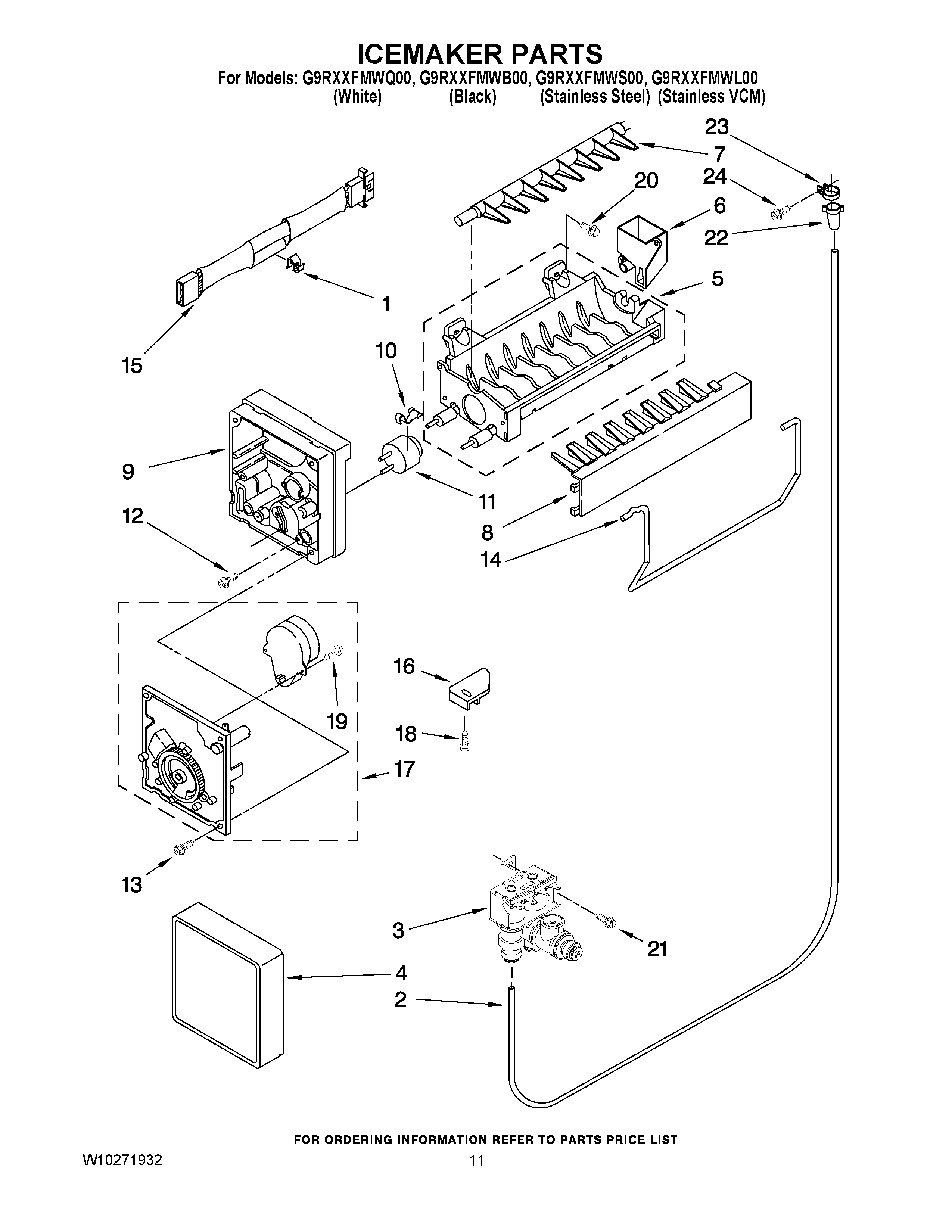 ICEMAKER PARTS
For Models: G9RXXFMWQ00, G9RXXFMWB00, G9RXXFMWS00, G9RXXFMWL00
(White) (Black) (Stainless Steel) (Stainless VCM)

23
7
20
24
6
22
5
1
15
10
9
11
12
8
14
16
19
18
17
13
3
21
4
2

FOR ORDERING INFORMATION REFER TO PARTS PRICE LIST
W10271932
11