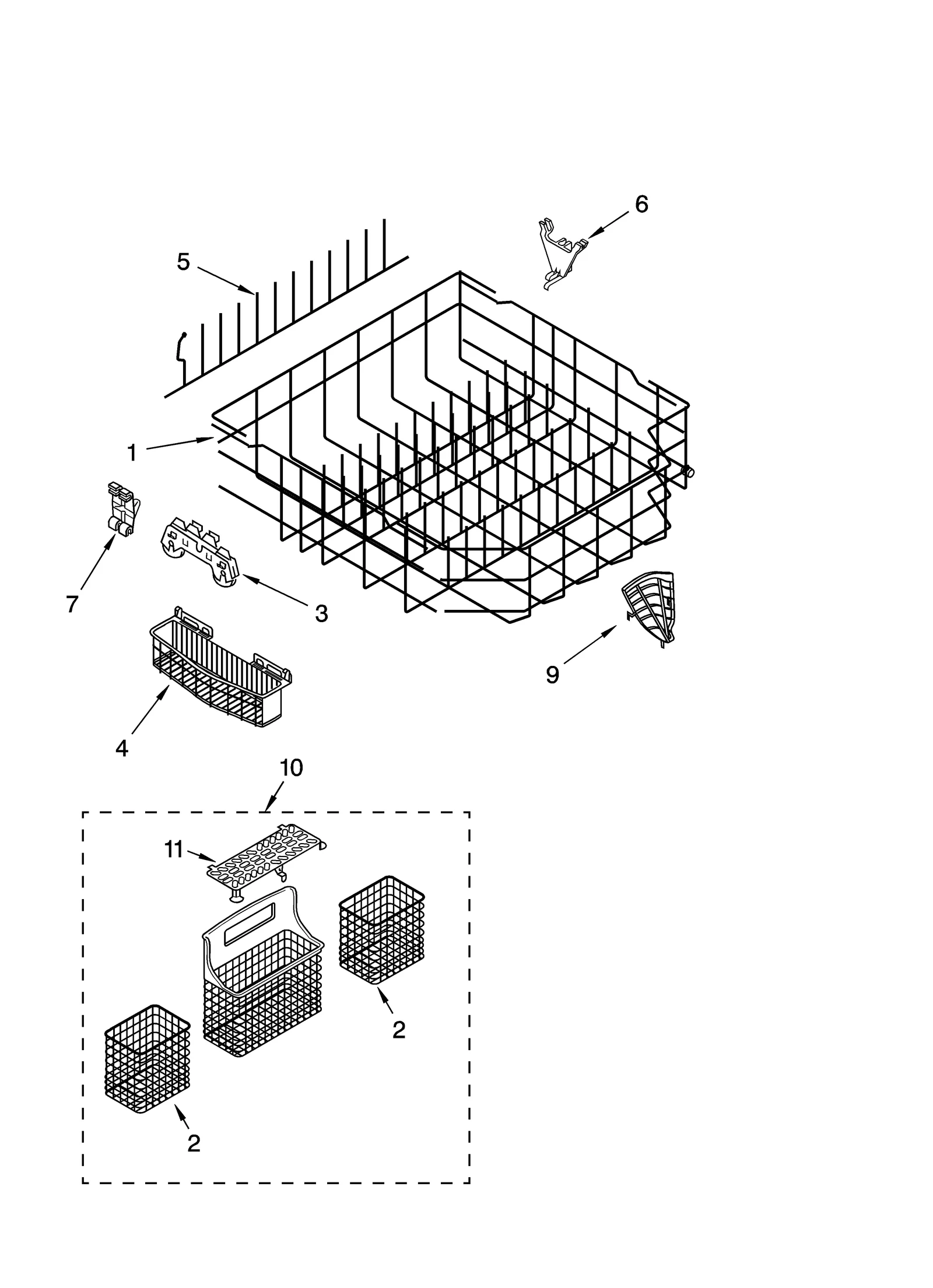 6
5
1
7
3
9
4
10
11
2
2