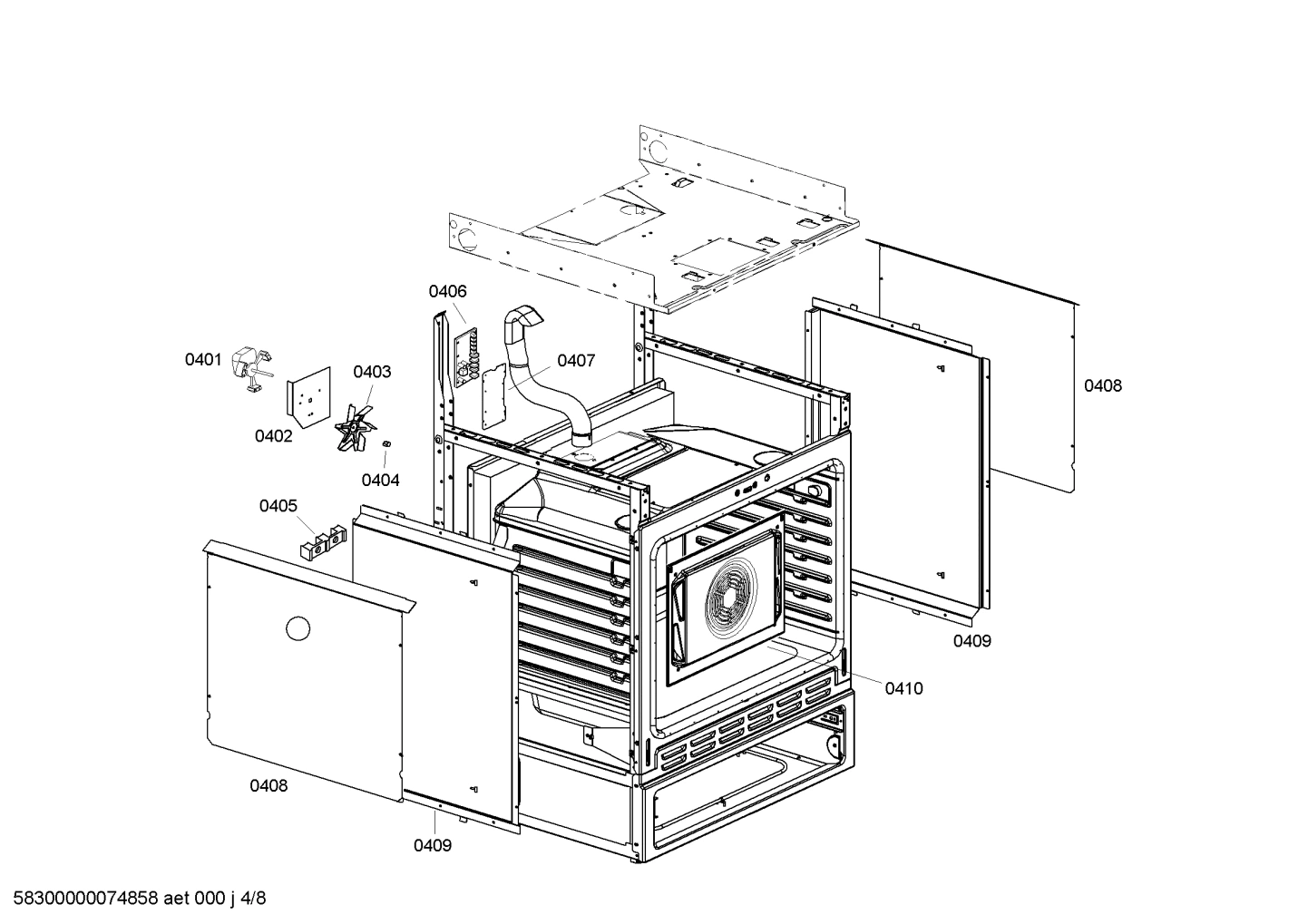 0406

0401

0403

0407

0408

0402

0404

0405

0409

0410

0408

0409

58300000074858 aet 000 j 4/8