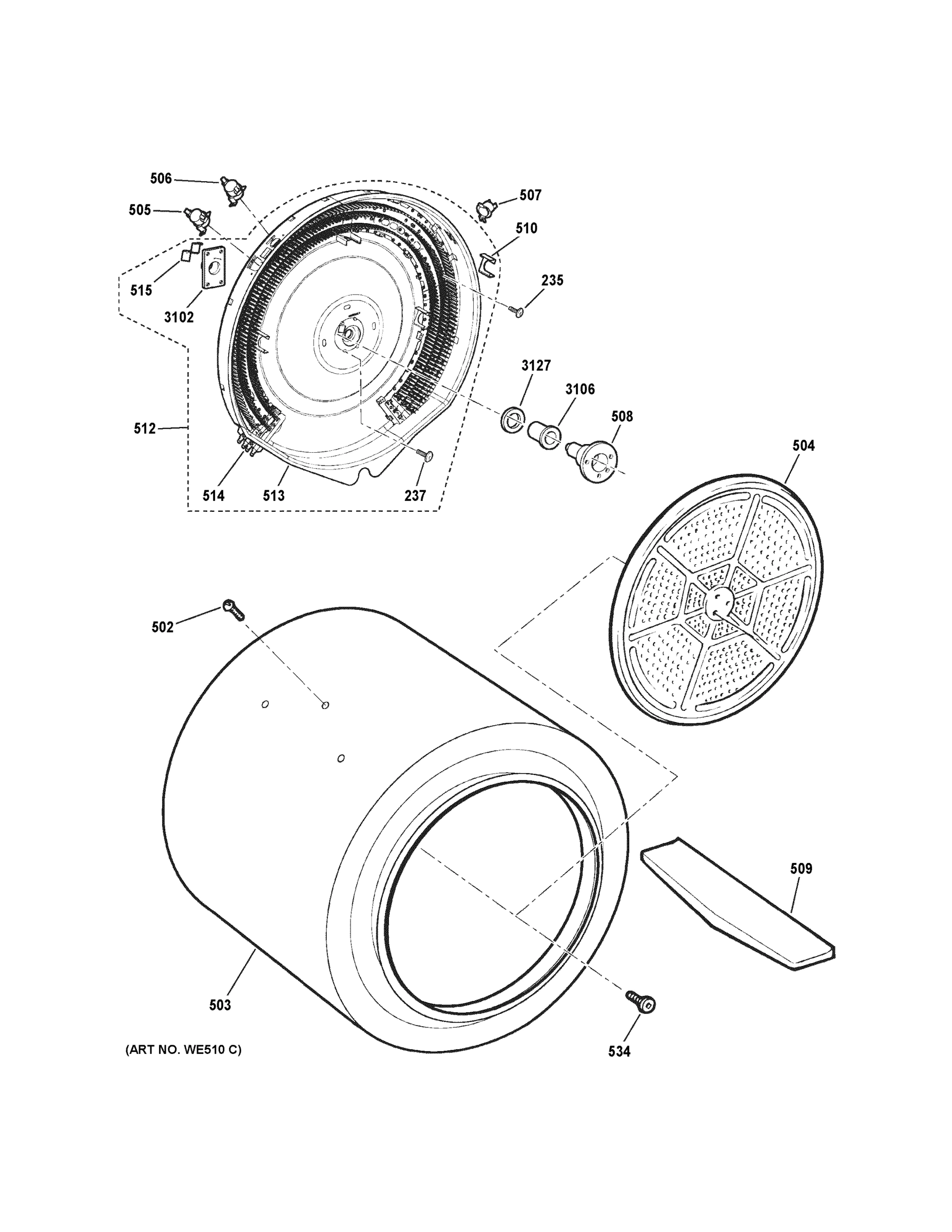 506
507
505
510
515
235
3102
3127
3106
508
512
504
514
513
237
502
509
503
534
(ART NO. WE510 C)