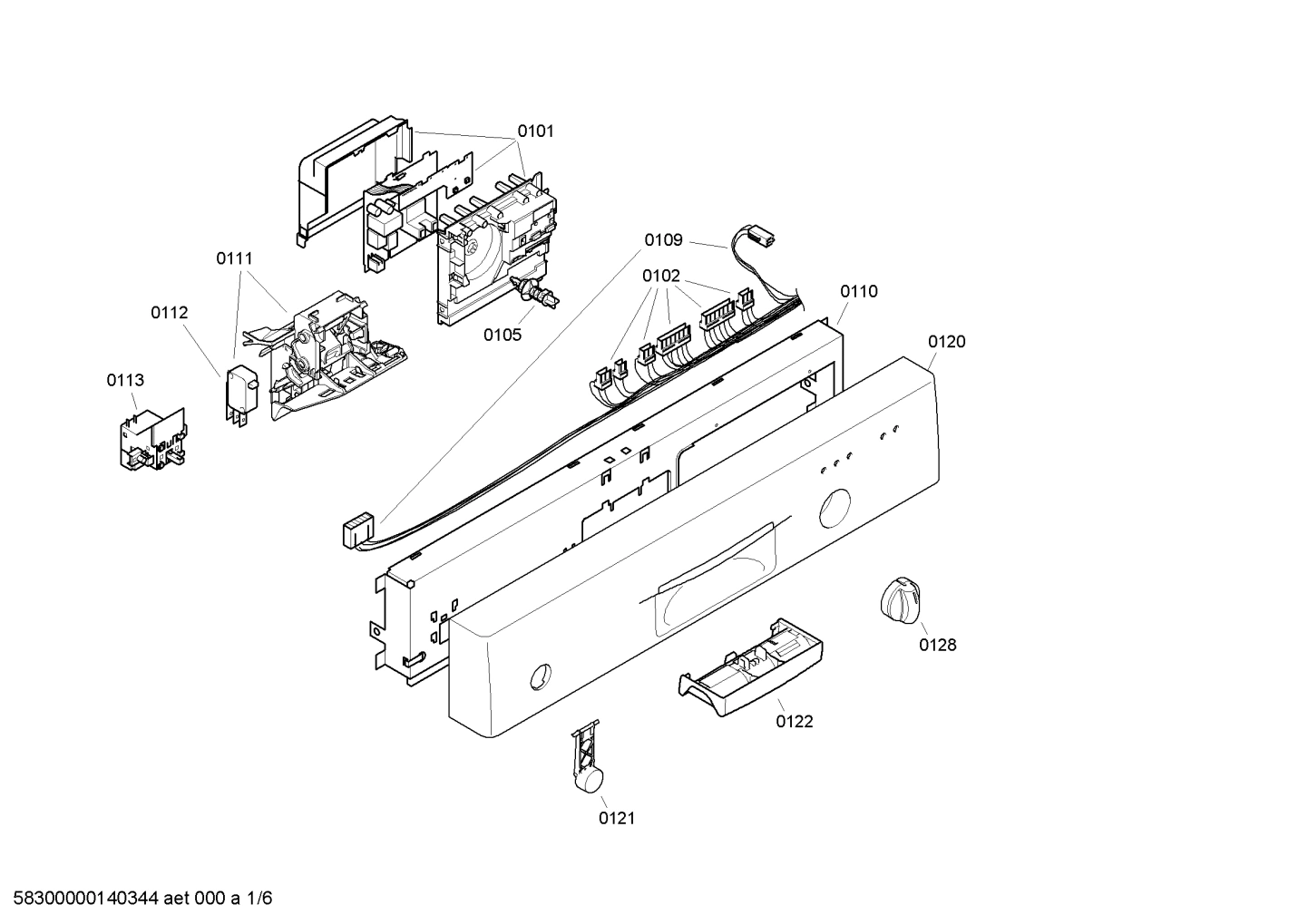 0101

0109

0111

0102

0110

0112

0105

0120

0113

0128

0122

0121

58300000140344 aet 000 a 1/6