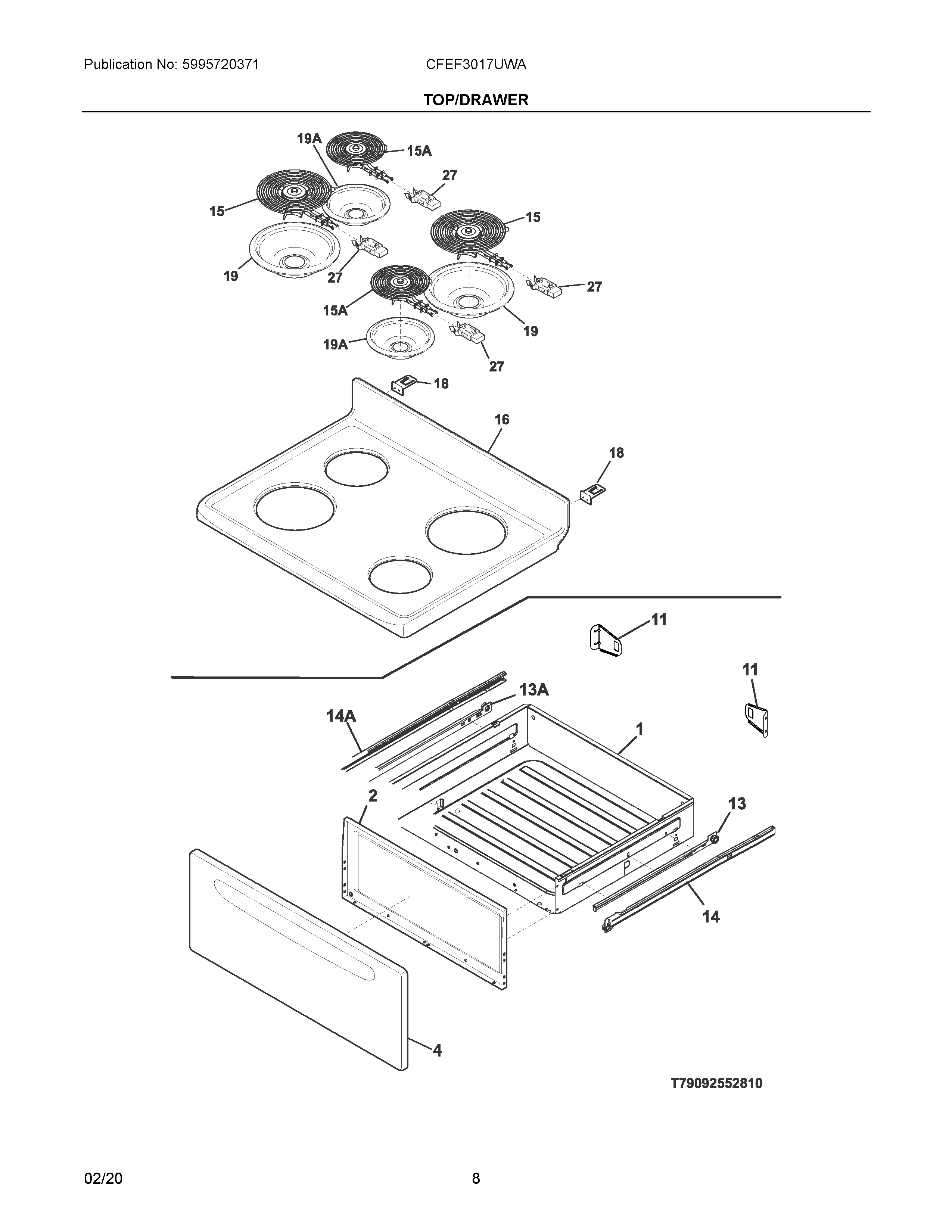 Publication No: 5995720371

CFEF3017UWA

TOP/DRAWER

19A
15A
27
15
15
19
27
27
15A
19
19A
27
18
16
18
11
11
13A
14A
1
2
13
14
4

T79092552810

02/20

8