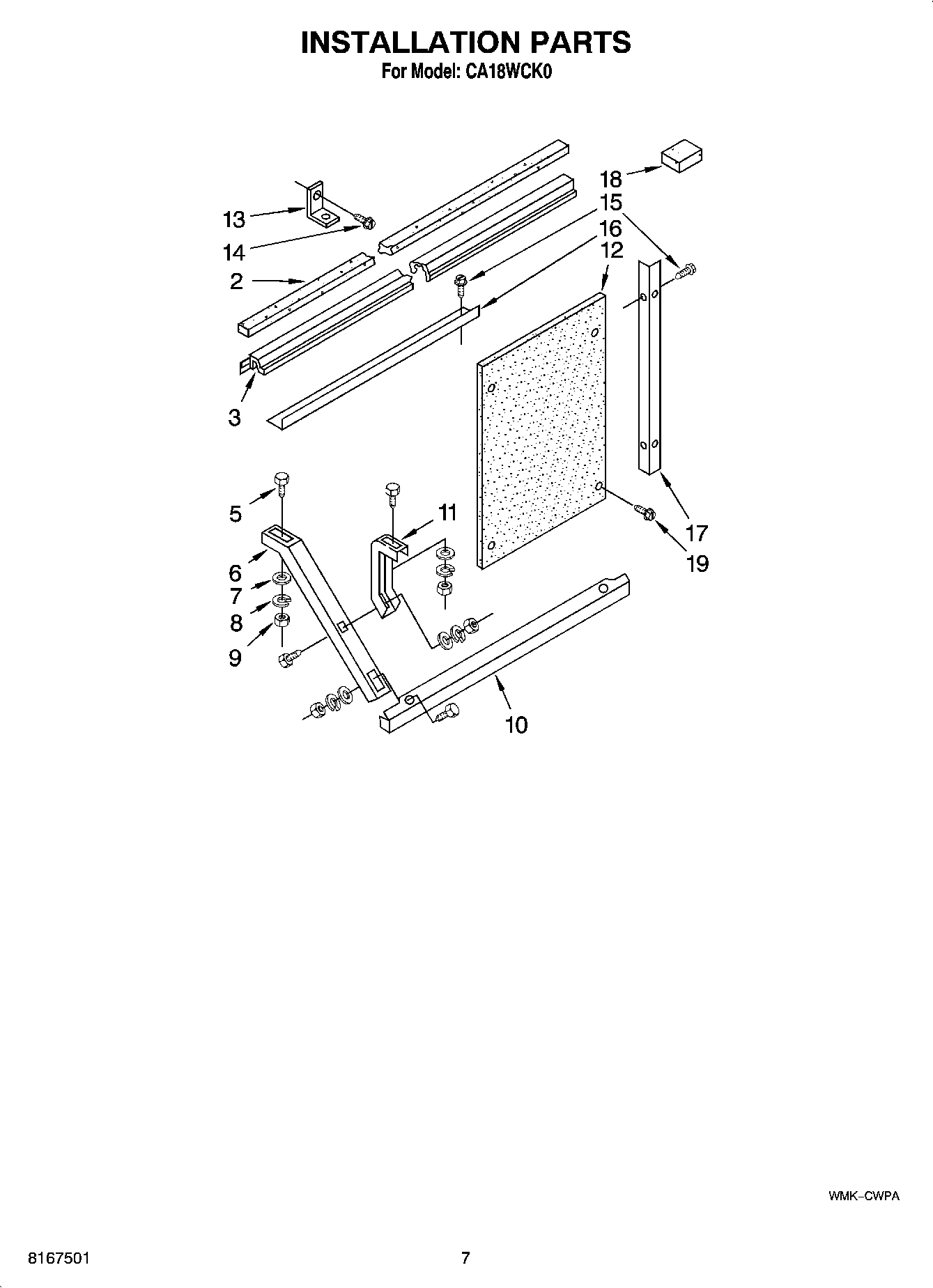 INSTALLATION PARTS
For Model: CA18WCK0

18
15
16
12
13
14
2
3
5
11
6
7
8
9
17
19
10

WMK–CWPA

8167501

7