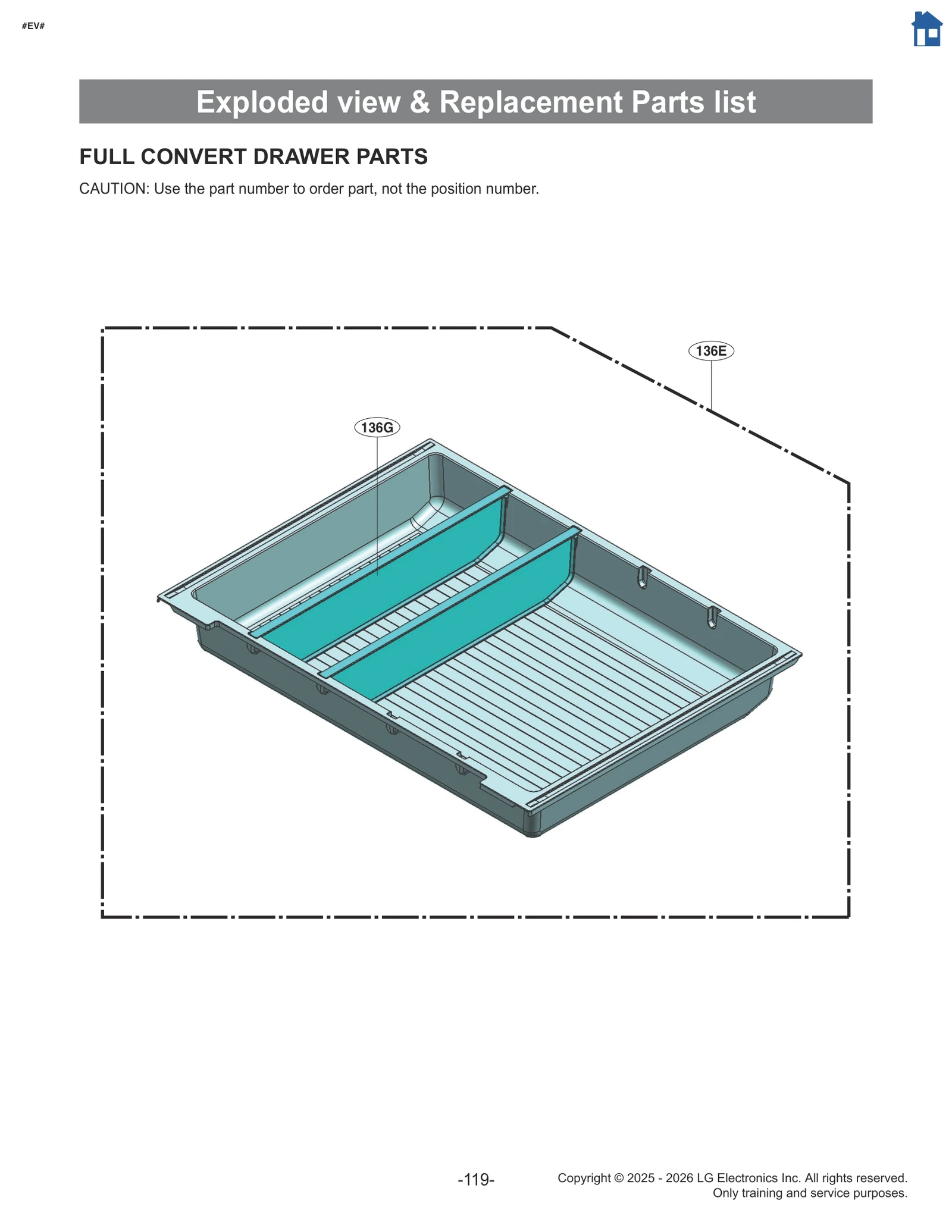 #EV#

Exploded view & Replacement Parts list

FULL CONVERT DRAWER PARTS

CAUTION: Use the part number to order part, not the position number.

136E

136G

-119-

Copyright © 2025 - 2026 LG Electronics Inc. All rights reserved.
Only training and service purposes.