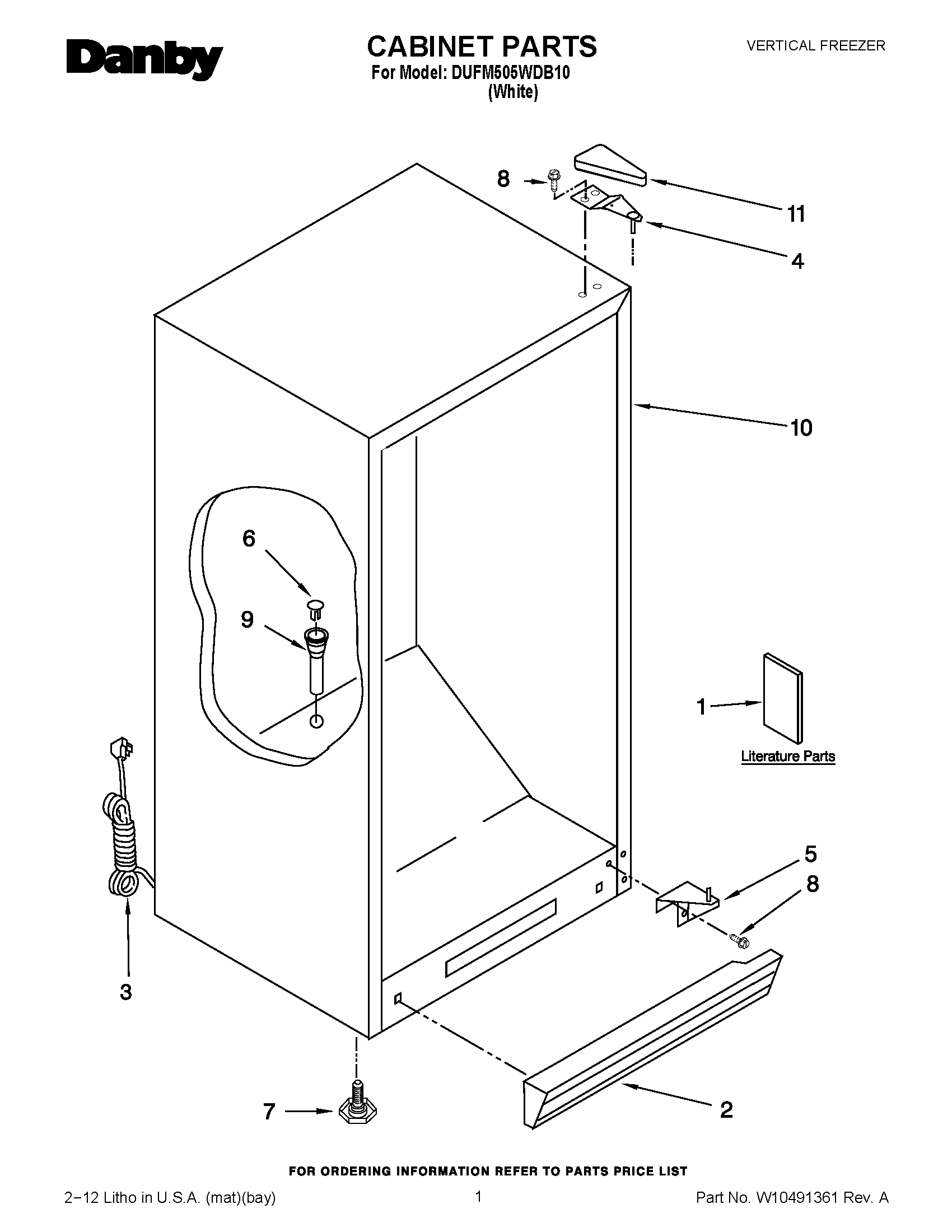 Danby

CABINET PARTS
For Model: DUFM505WDB10
(White)

VERTICAL FREEZER

8
11
4
10
6
9
1
Literature Parts
5
8
3
7
2

FOR ORDERING INFORMATION REFER TO PARTS PRICE LIST

2−12 Litho in U.S.A. (mat)(bay)
1
Part No. W10491361 Rev. A