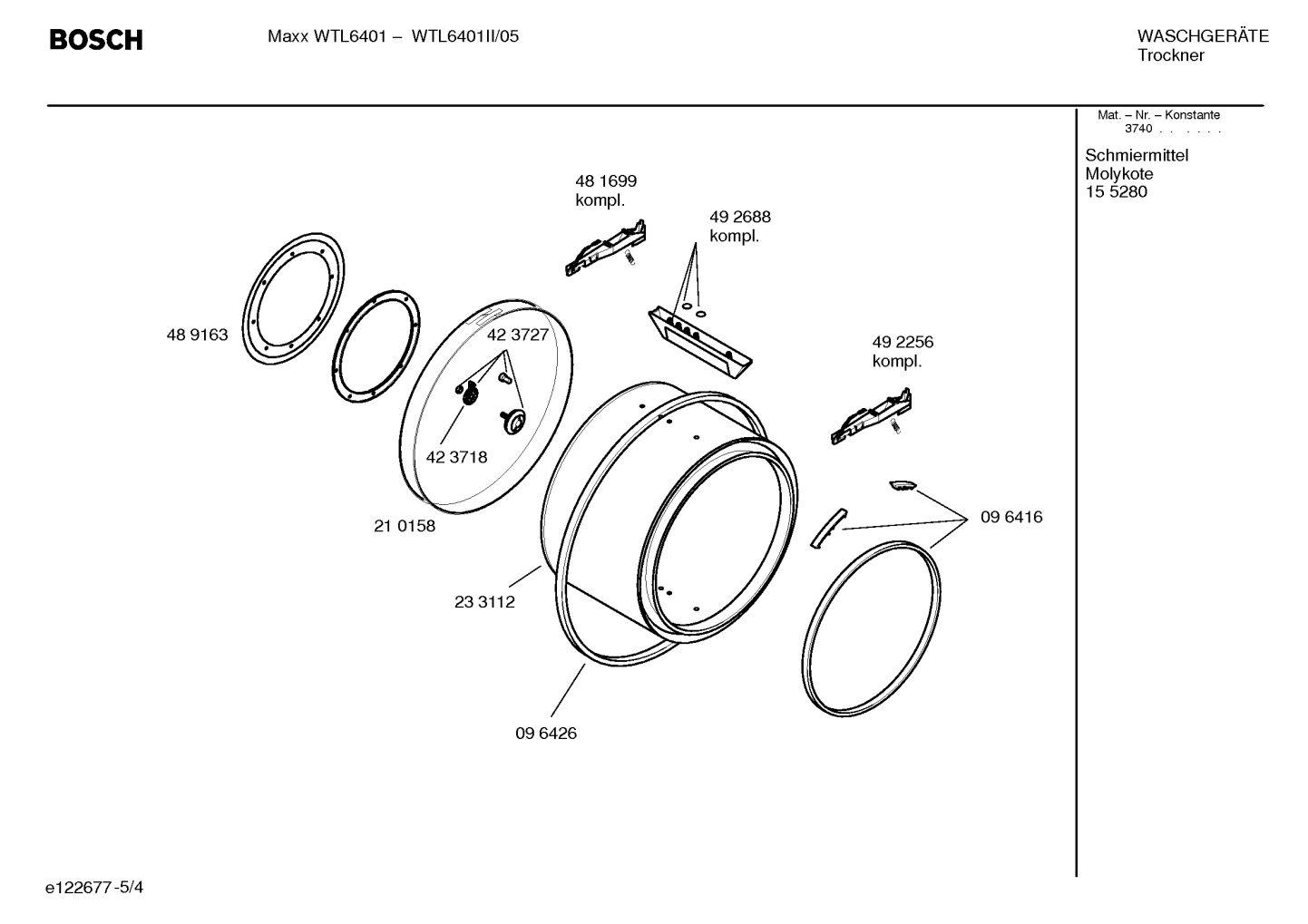 BOSCH

Maxx WTL6401 – WTL6401II/05

WASCHGERÄTE
Trockner

Mat. – Nr. – Konstante
3740 . . . . . .

Schmiermittel
Molykote
15 5280

48 1699
kompl.

49 2688
kompl.

48 9163

42 3727

49 2256
kompl.

42 3718

21 0158

09 6416

23 3112

09 6426

e122677-5/4