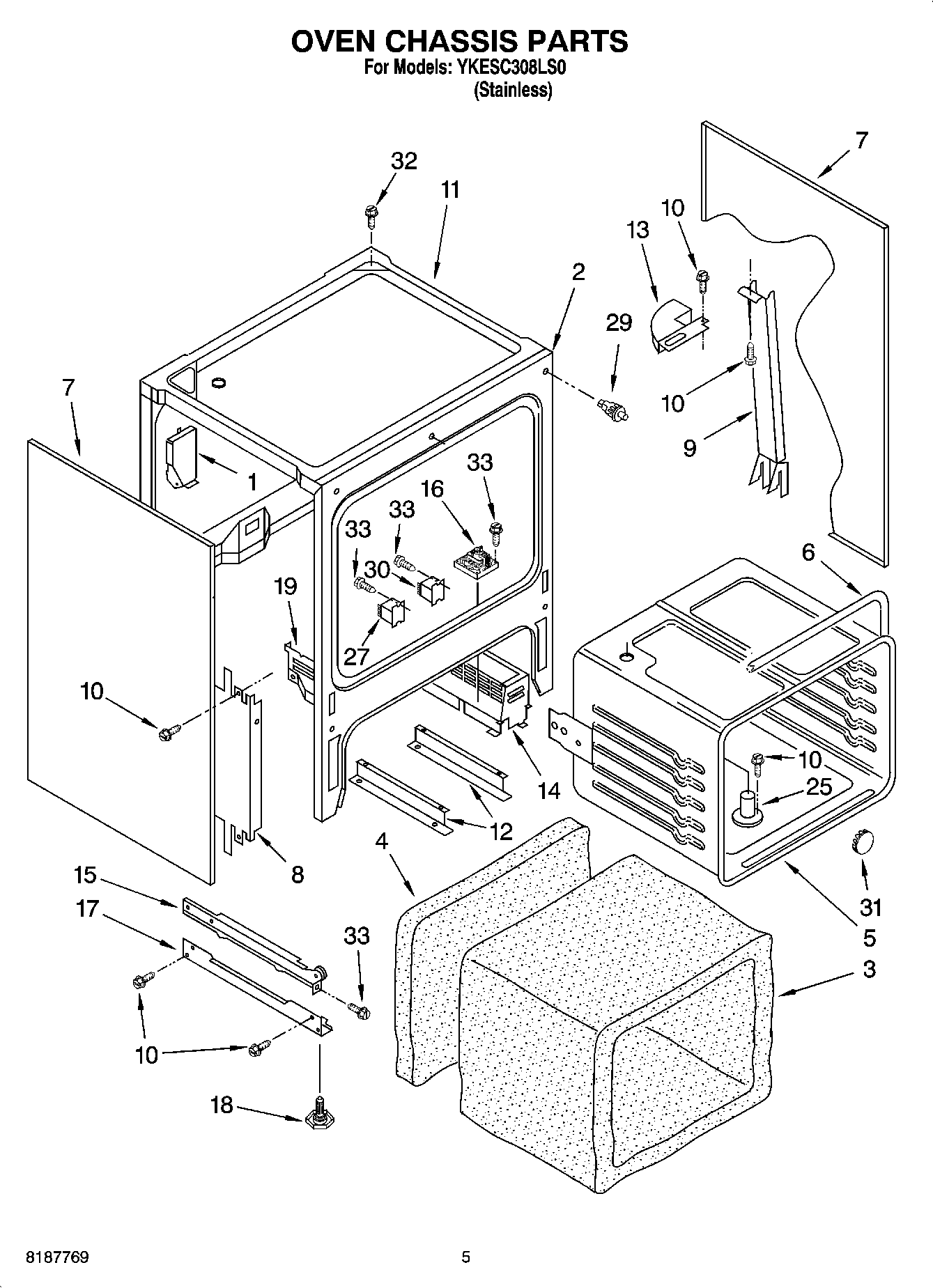 OVEN CHASSIS PARTS
For Models: YKESC308LS0
(Stainless)

32
11
7
10
13
2
29
10
9
7
1
33
16
33
33
30
19
27
6
10
14
10
25
12
4
8
15
17
33
31
5
3
10
18

8187769
5