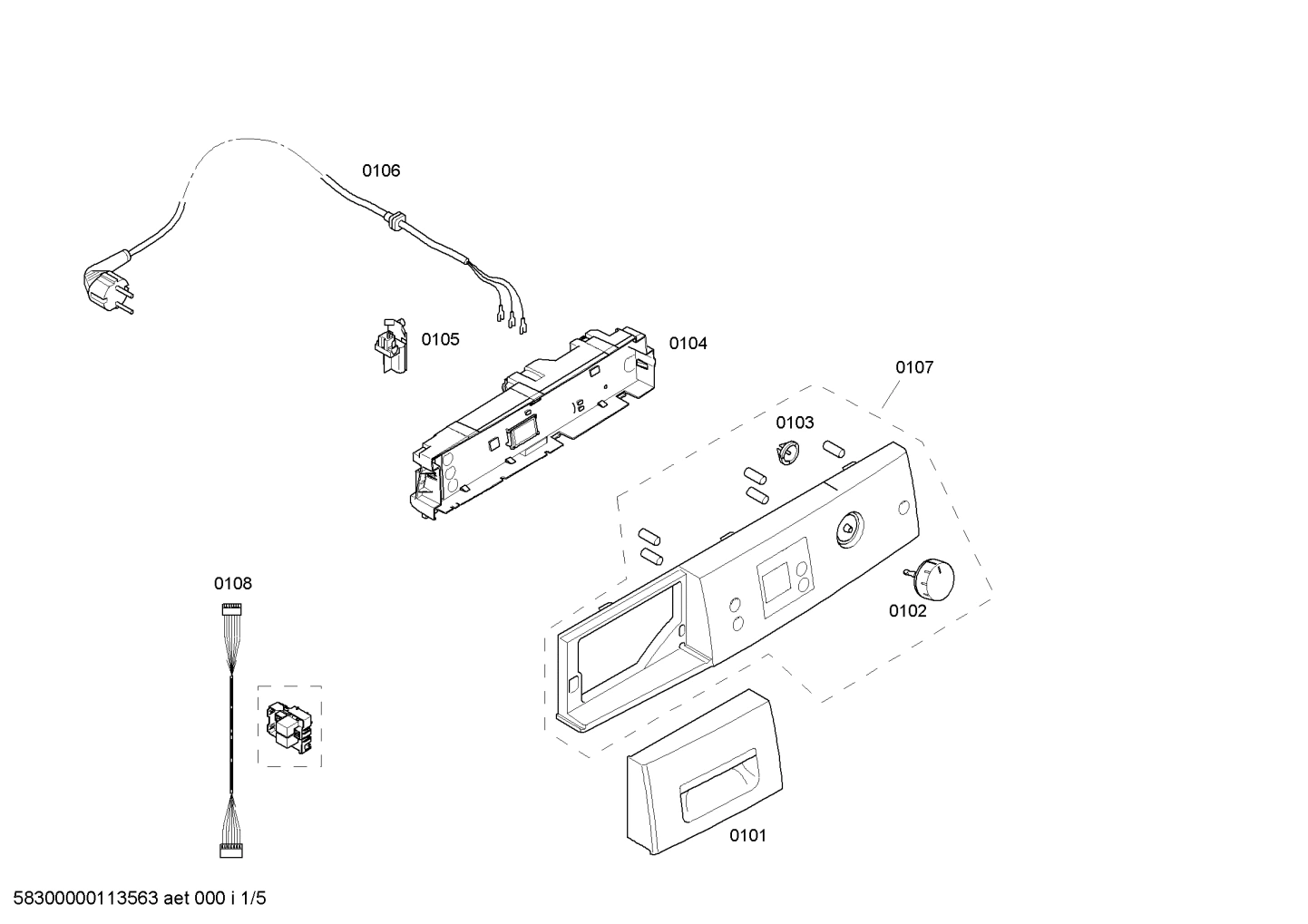 0106

0105

0104

0107

0103

0108

0102

0101

58300000113563 aet 000 i 1/5