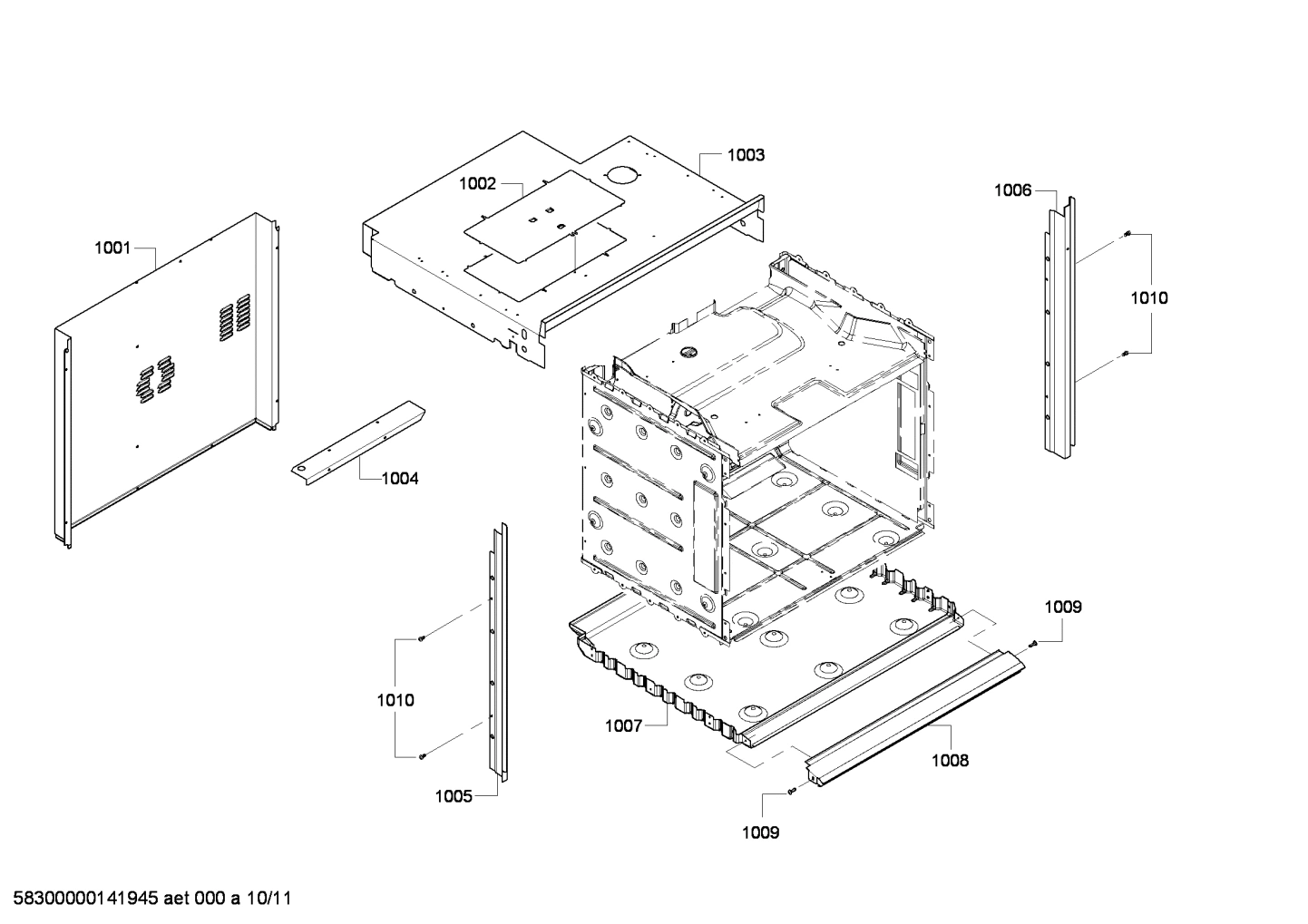 1003
1002
1006
1001
1010
1004
1009
1010
1007
1008
1005
1009
58300000141945 aet 000 a 10/11