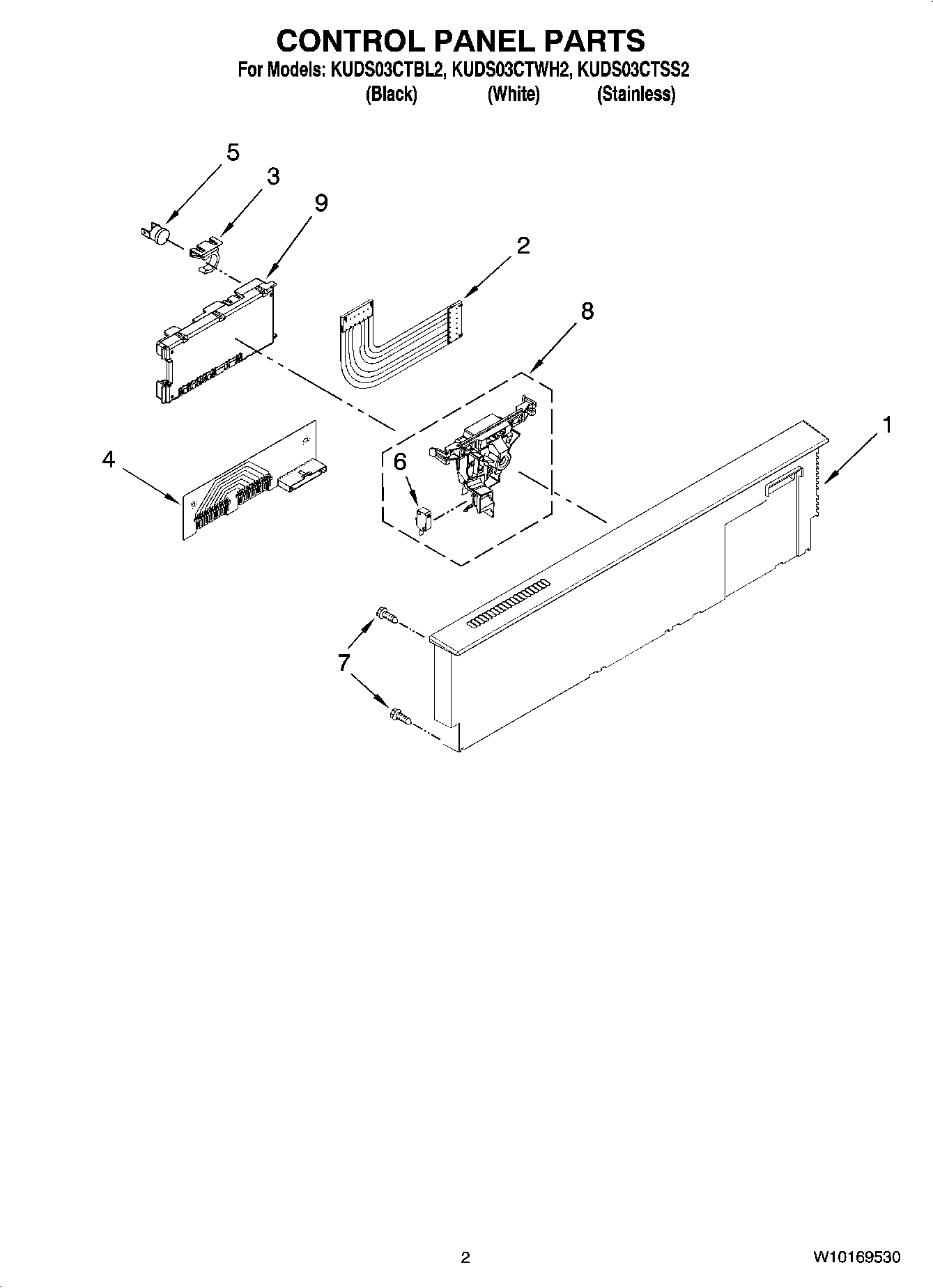 CONTROL PANEL PARTS
For Models: KUDS03CTBL2, KUDS03CTWH2, KUDS03CTSS2
(Black) (White) (Stainless)

5
3
9
2
8
1
4
6
7

2
W10169530