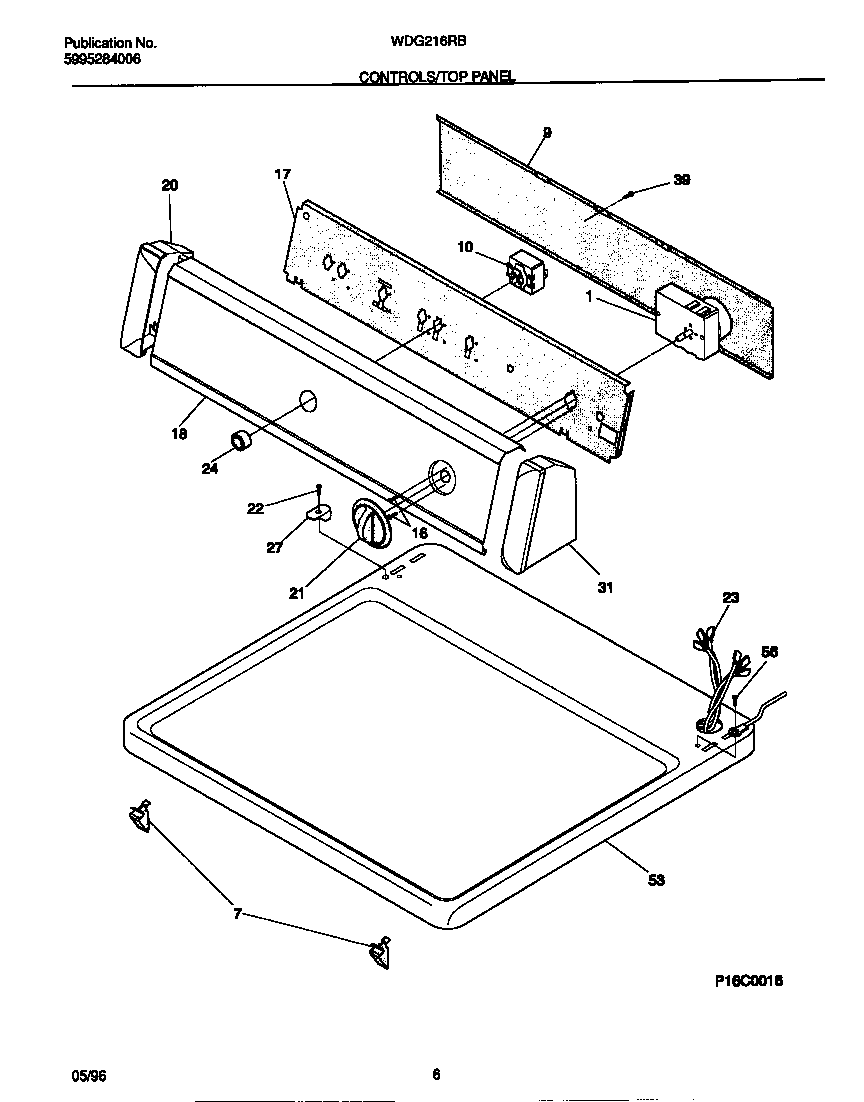 Publication No.
5995284006

WDG216RB

CONTROLS/TOP PANEL

9
39
20
17
10
1
18
24
22
27
16
21
31
23
56
53
7

P16C0016

05/96

6