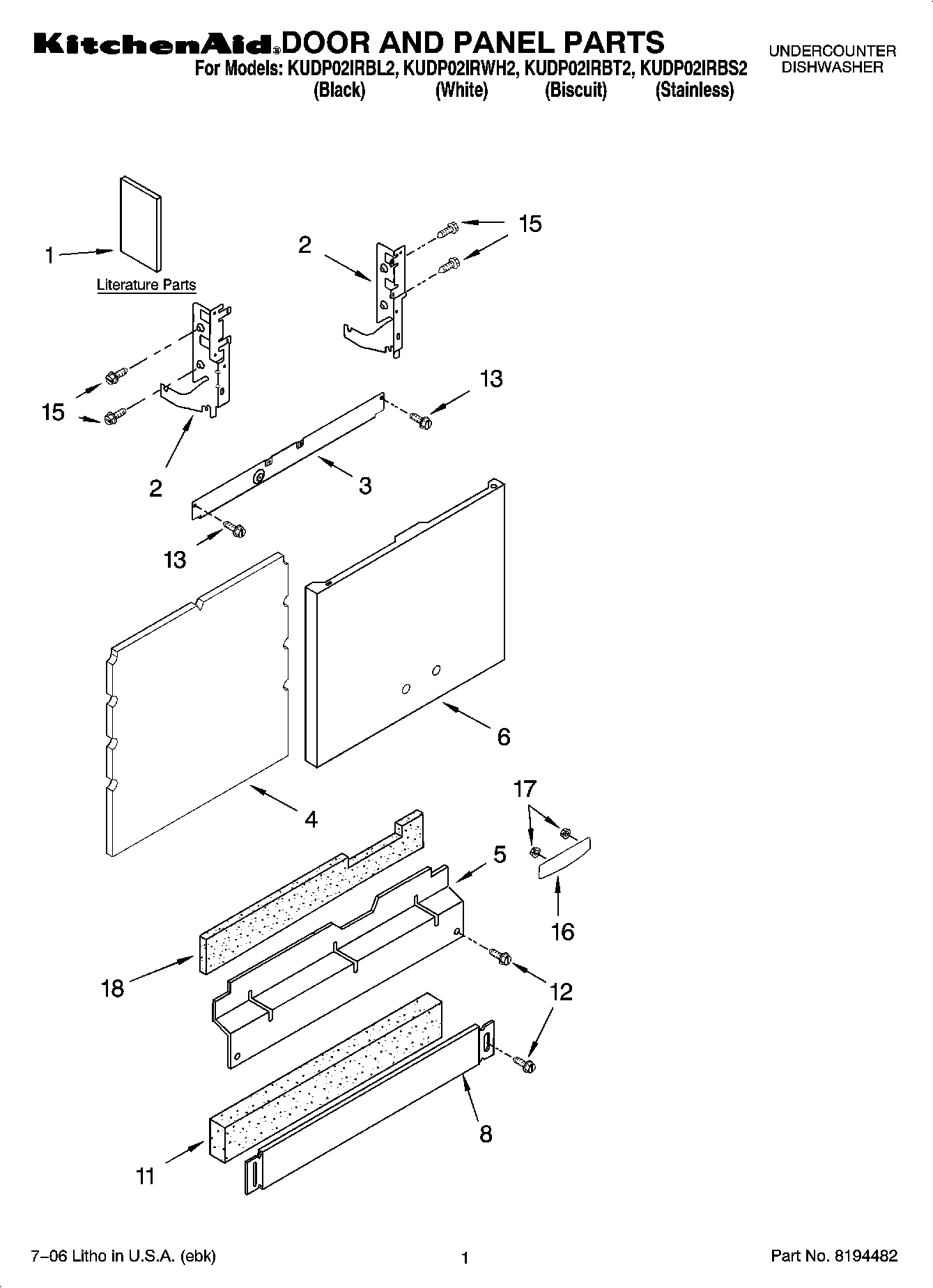 KitchenAid® DOOR AND PANEL PARTS

UNDERCOUNTER DISHWASHER

For Models: KUDP02IRBL2, KUDP02IRWH2, KUDP02IRBT2, KUDP02IRBS2
(Black) (White) (Biscuit) (Stainless)

1
Literature Parts
2
15
15
2
13
3
13
6
4
17
5
16
18
12
8
11

7–06 Litho in U.S.A. (ebk)

1

Part No. 8194482