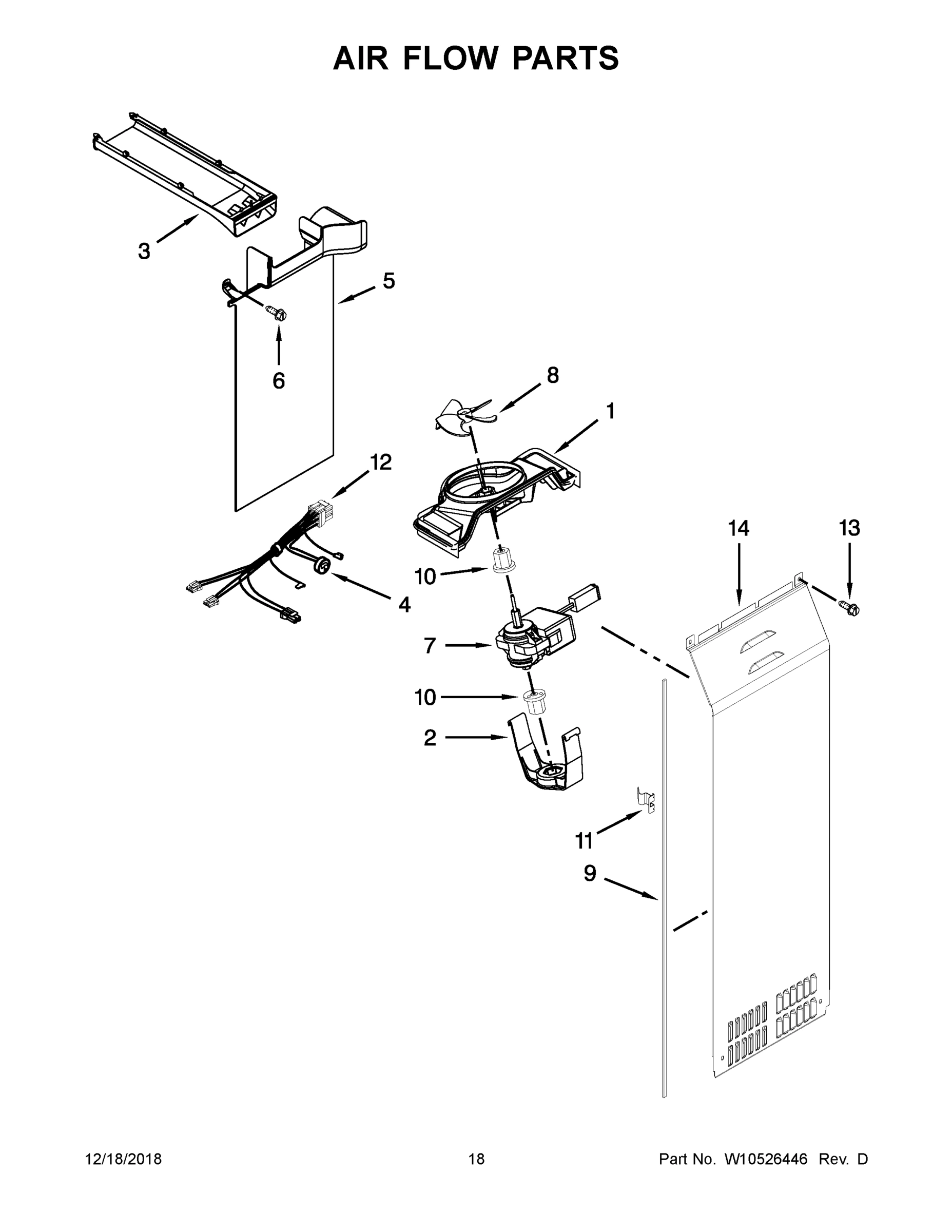 AIR FLOW PARTS

3
5
6
8
1
12
14
13
10
4
7
10
2
11
9

12/18/2018
18
Part No. W10526446 Rev. D