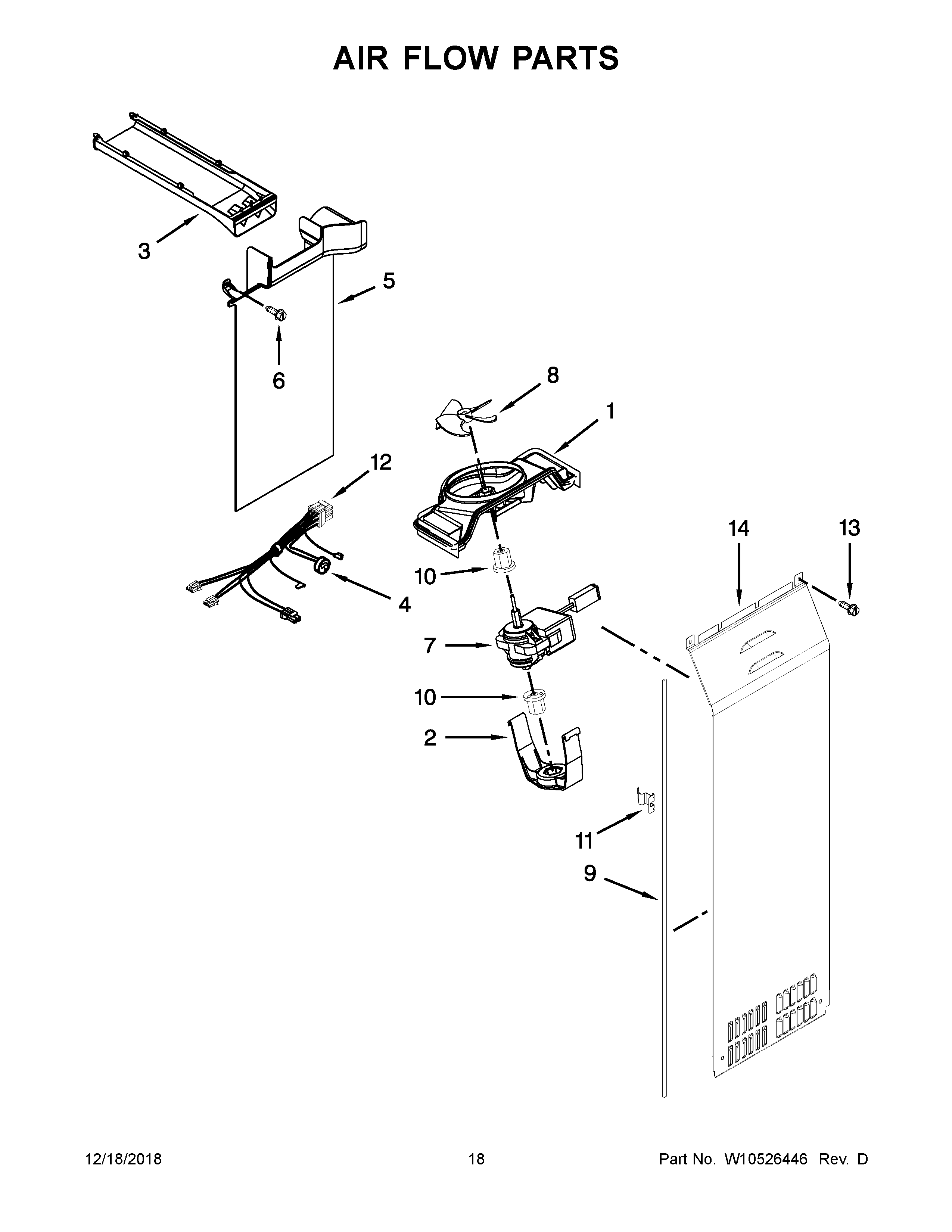 AIR FLOW PARTS

3

5

6

8

1

12

14

13

10

4

7

10

2

11

9

12/18/2018 18 Part No. W10526446 Rev. D