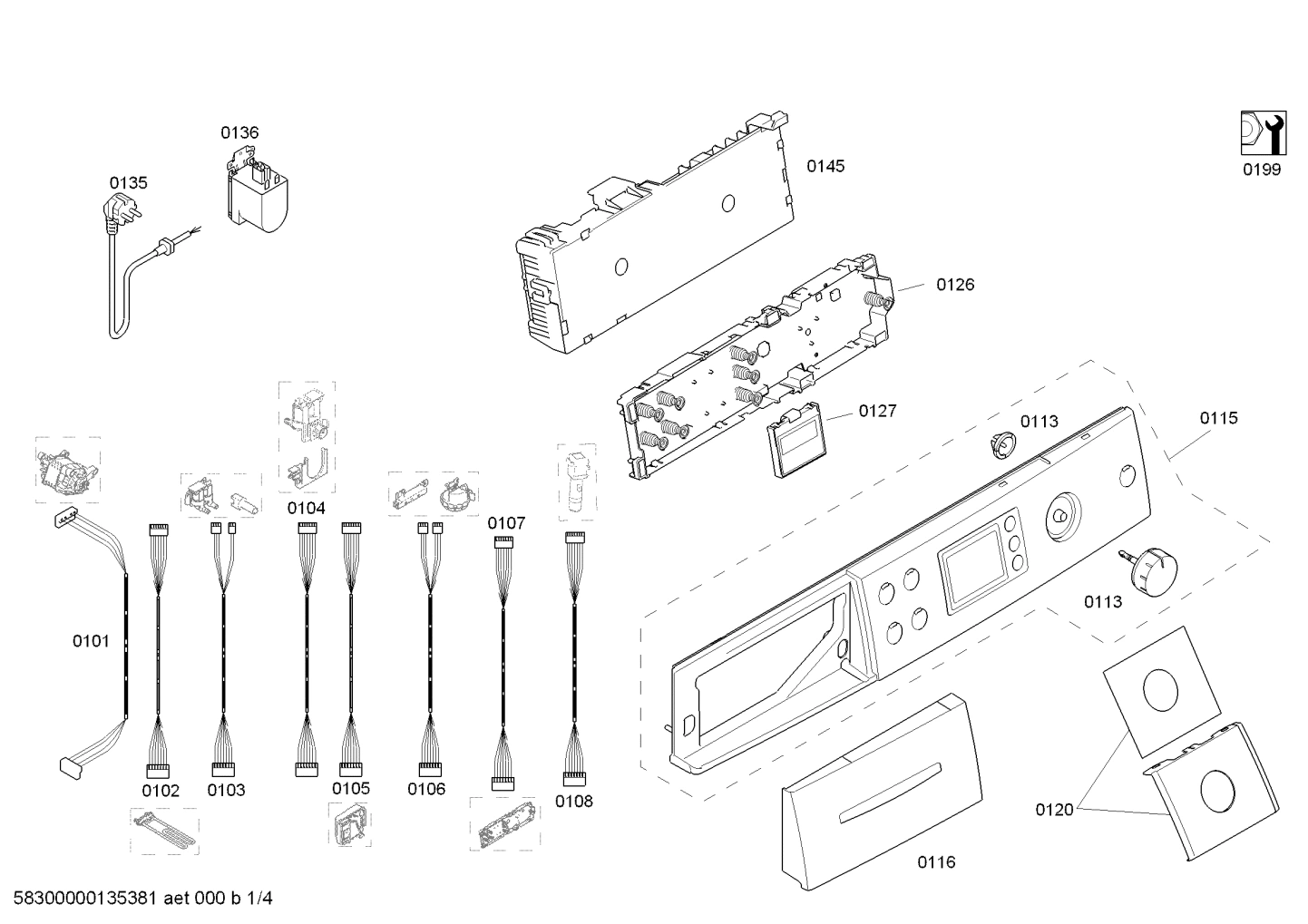 0136
0135
0145
0199
0126
0127
0113
0115
0104
0107
0113
0101
0102
0103
0105
0106
0108
0120
0116
58300000135381 aet 000 b 1/4